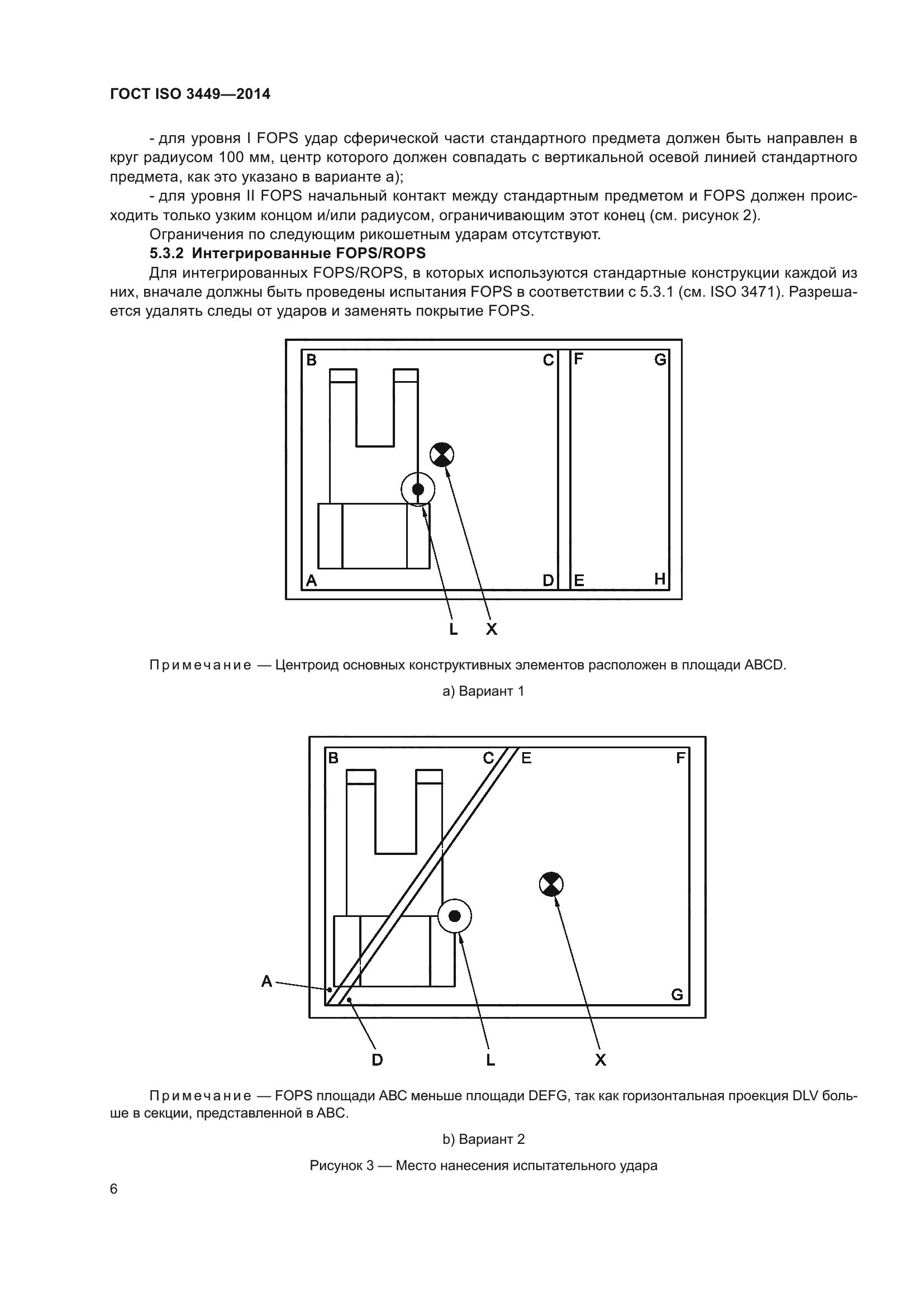 ГОСТ ISO 3449—2014

- для уровня I FOPS удар сферической части стандартного предмета должен быть направлен в круг радиусом 100 мм, центр которого должен совпадать с вертикальной осевой линией стандартного предмета, как это указано в варианте а);

- для уровня II FOPS начальный контакт между стандартным предметом и FOPS должен происходить только узким концом и/или радиусом, ограничивающим этот конец (см. рисунок 2).

Ограничения по следующим рикошетным ударам отсутствуют.

5.3.2 Интегрированные FOPS/ROPS

Для интегрированных FOPS/ROPS, в которых используются стандартные конструкции каждой из них, вначале должны быть проведены испытания FOPS в соответствии с 5.3.1 (см. ISO 3471). Разрешается удалять следы от ударов и заменять покрытие FOPS.

B C F G A D E H L X

Примечание — Центроид основных конструктивных элементов расположен в площади ABCD.

а) Вариант 1

B C E F A G D L X

Примечание — FOPS площади ABC меньше площади DEFG, так как горизонтальная проекция DLV больше в секции, представленной в ABC.

b) Вариант 2

Рисунок 3 — Место нанесения испытательного удара

6