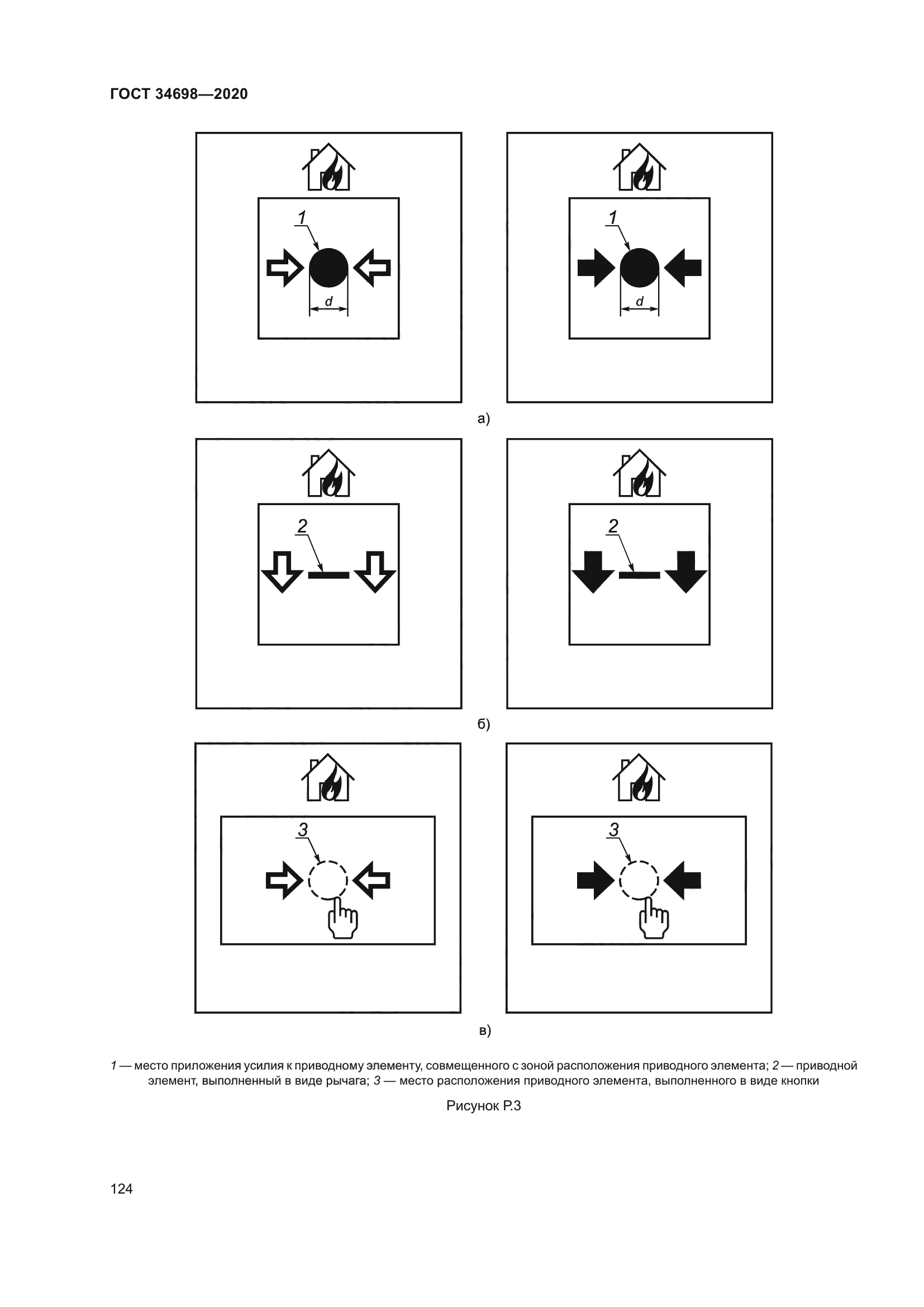 ГОСТ 34698—2020

1

d

1

d

а)

2

2

б)

3

3

в)

1 — место приложения усилия к приводному элементу, совмещенного с зоной расположения приводного элемента; 2 — приводной элемент, выполненный в виде рычага; 3 — место расположения приводного элемента, выполненного в виде кнопки

Рисунок Р.3

124