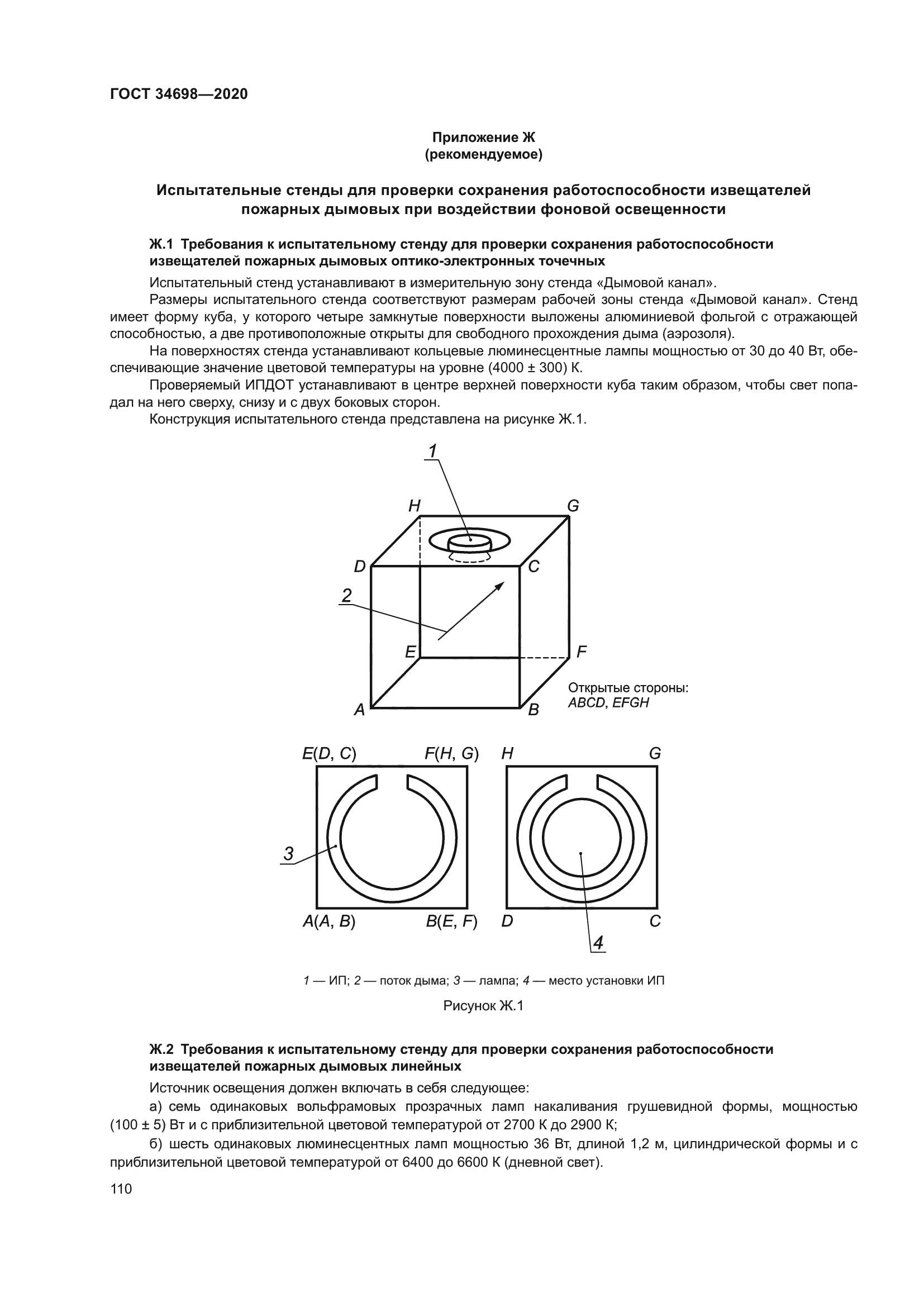 ГОСТ 34698—2020

Приложение Ж
(рекомендуемое)

Испытательные стенды для проверки сохранения работоспособности извещателей пожарных дымовых при воздействии фоновой освещенности

Ж.1 Требования к испытательному стенду для проверки сохранения работоспособности извещателей пожарных дымовых оптико-электронных точечных

Испытательный стенд устанавливают в измерительную зону стенда «Дымовой канал».

Размеры испытательного стенда соответствуют размерам рабочей зоны стенда «Дымовой канал». Стенд имеет форму куба, у которого четыре замкнутые поверхности выложены алюминиевой фольгой с отражающей способностью, а две противоположные открыты для свободного прохождения дыма (аэрозоля).

На поверхностях стенда устанавливают кольцевые люминесцентные лампы мощностью от 30 до 40 Вт, обеспечивающие значение цветовой температуры на уровне (4000 ± 300) К.

Проверяемый ИПДОТ устанавливают в центре верхней поверхности куба таким образом, чтобы свет попадал на него сверху, снизу и с двух боковых сторон.

Конструкция испытательного стенда представлена на рисунке Ж.1.

1
H
G
D
C
2
E
F
A
B
Открытые стороны:
ABCD, EFGH

E(D, C)
F(H, G)
H
G
3
A(A, B)
B(E, F)
D
C
4

1 — ИП; 2 — поток дыма; 3 — лампа; 4 — место установки ИП

Рисунок Ж.1

Ж.2 Требования к испытательному стенду для проверки сохранения работоспособности извещателей пожарных дымовых линейных

Источник освещения должен включать в себя следующее:

а) семь одинаковых вольфрамовых прозрачных ламп накаливания грушевидной формы, мощностью (100 ± 5) Вт и с приблизительной цветовой температурой от 2700 К до 2900 К;

б) шесть одинаковых люминесцентных ламп мощностью 36 Вт, длиной 1,2 м, цилиндрической формы и с приблизительной цветовой температурой от 6400 до 6600 К (дневной свет).

110