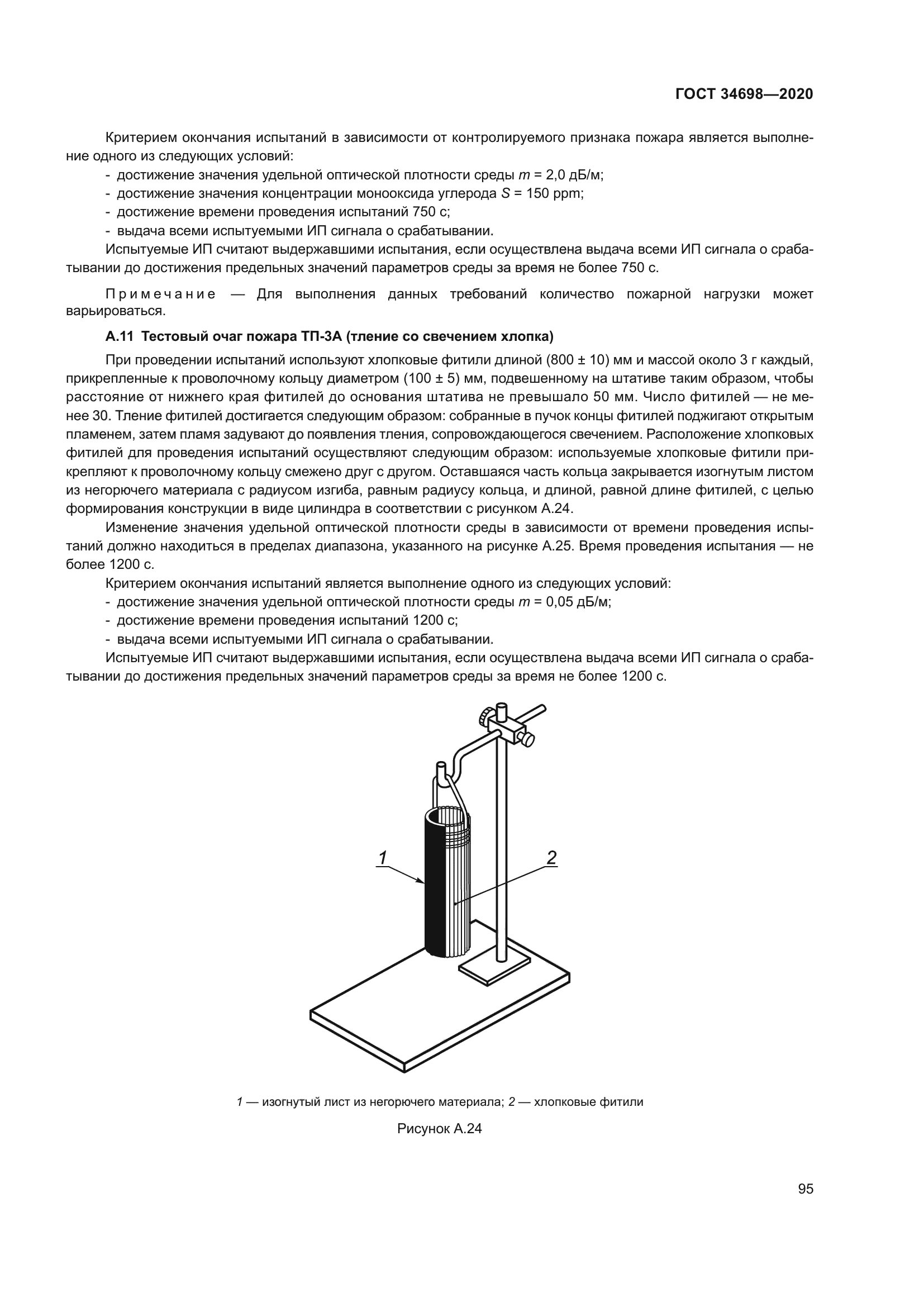 ГОСТ 34698—2020

Критерием окончания испытаний в зависимости от контролируемого признака пожара является выполнение одного из следующих условий:
- достижение значения удельной оптической плотности среды $m$ = 2,0 дБ/м;
- достижение значения концентрации монооксида углерода $S$ = 150 ppm;
- достижение времени проведения испытаний 750 с;
- выдача всеми испытуемыми ИП сигнала о срабатывании.
Испытуемые ИП считают выдержавшими испытания, если осуществлена выдача всеми ИП сигнала о срабатывании до достижения предельных значений параметров среды за время не более 750 с.

Примечание — Для выполнения данных требований количество пожарной нагрузки может варьироваться.

А.11 Тестовый очаг пожара ТП-3А (тление со свечением хлопка)

При проведении испытаний используют хлопковые фитили длиной (800 ± 10) мм и массой около 3 г каждый, прикрепленные к проволочному кольцу диаметром (100 ± 5) мм, подвешенному на штативе таким образом, чтобы расстояние от нижнего края фитилей до основания штатива не превышало 50 мм. Число фитилей — не менее 30. Тление фитилей достигается следующим образом: собранные в пучок концы фитилей поджигают открытым пламенем, затем пламя задувают до появления тления, сопровождающегося свечением. Расположение хлопковых фитилей для проведения испытаний осуществляют следующим образом: используемые хлопковые фитили прикрепляют к проволочному кольцу смежено друг с другом. Оставшаяся часть кольца закрывается изогнутым листом из негорючего материала с радиусом изгиба, равным радиусу кольца, и длиной, равной длине фитилей, с целью формирования конструкции в виде цилиндра в соответствии с рисунком А.24.

Изменение значения удельной оптической плотности среды в зависимости от времени проведения испытаний должно находиться в пределах диапазона, указанного на рисунке А.25. Время проведения испытания — не более 1200 с.

Критерием окончания испытаний является выполнение одного из следующих условий:
- достижение значения удельной оптической плотности среды $m$ = 0,05 дБ/м;
- достижение времени проведения испытаний 1200 с;
- выдача всеми испытуемыми ИП сигнала о срабатывании.
Испытуемые ИП считают выдержавшими испытания, если осуществлена выдача всеми ИП сигнала о срабатывании до достижения предельных значений параметров среды за время не более 1200 с.

1
2

1 — изогнутый лист из негорючего материала; 2 — хлопковые фитили

Рисунок А.24

95