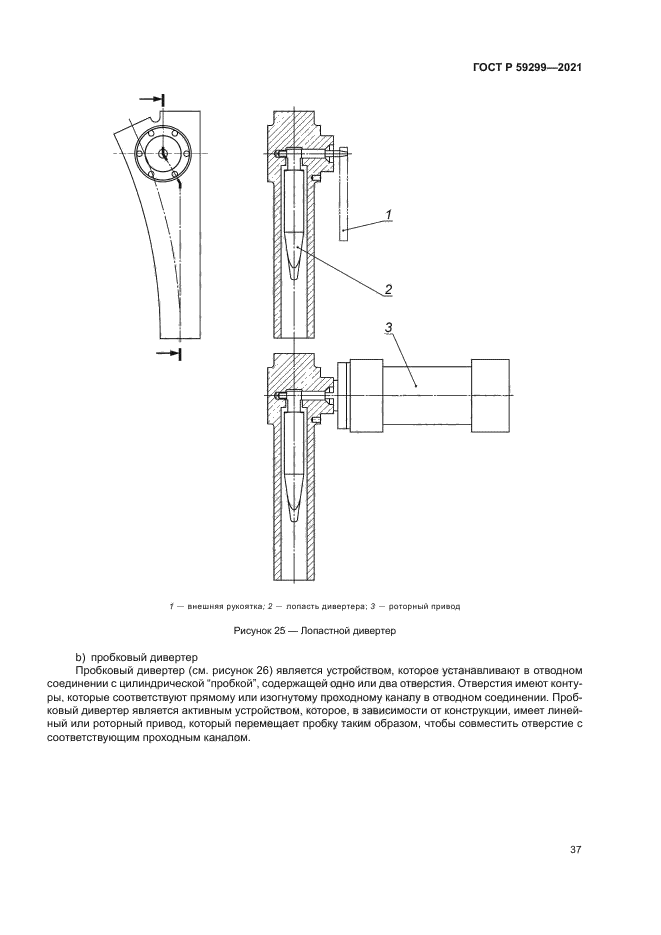 ГОСТ Р 59299—2021

1

2

3

1 — внешняя рукоятка; 2 — лопасть дивертера; 3 — роторный привод

Рисунок 25 — Лопастной дивертер

b) пробковый дивертер

Пробковый дивертер (см. рисунок 26) является устройством, которое устанавливают в отводном соединении с цилиндрической "пробкой", содержащей одно или два отверстия. Отверстия имеют контуры, которые соответствуют прямому или изогнутому проходному каналу в отводном соединении. Пробковый дивертер является активным устройством, которое, в зависимости от конструкции, имеет линейный или роторный привод, который перемещает пробку таким образом, чтобы совместить отверстие с соответствующим проходным каналом.

37