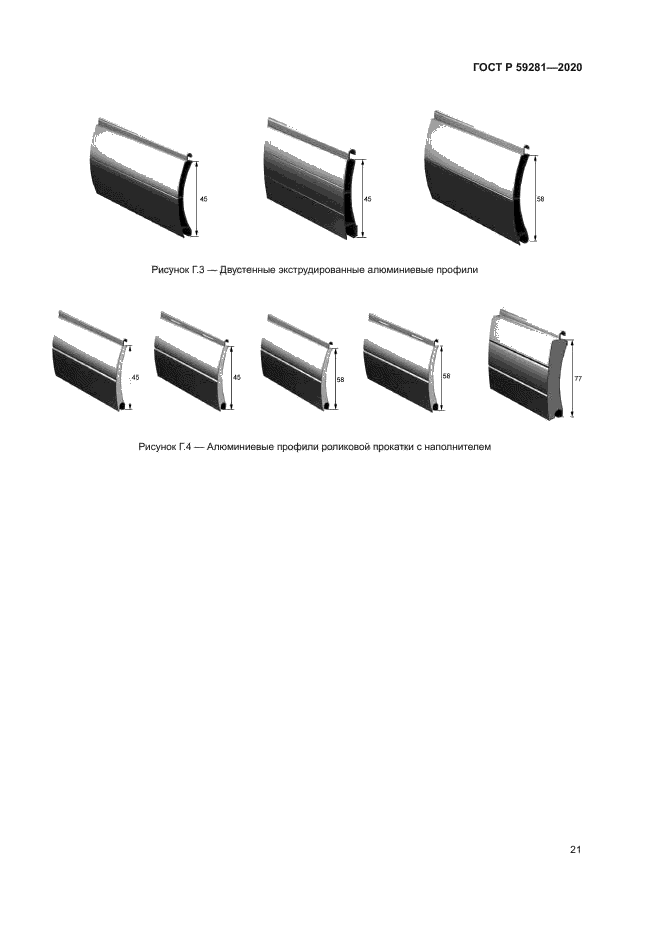 ГОСТ Р 59281—2020

45

45

58

Рисунок Г.3 — Двустенные экструдированные алюминиевые профили

45

45

58

58

77

Рисунок Г.4 — Алюминиевые профили роликовой прокатки с наполнителем

21