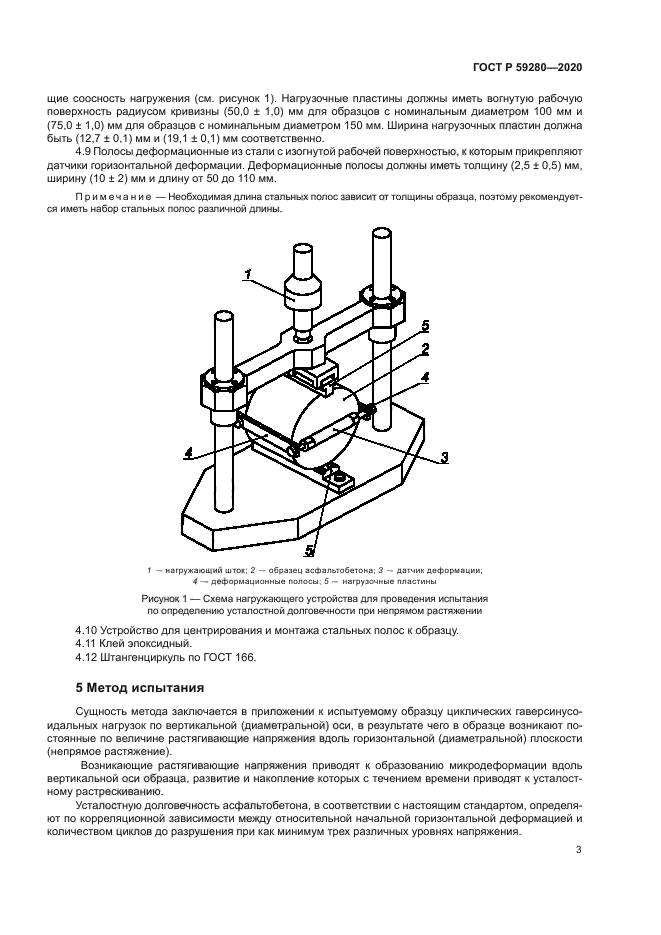 ГОСТ Р 59280—2020

щие соосность нагружения (см. рисунок 1). Нагрузочные пластины должны иметь вогнутую рабочую поверхность радиусом кривизны (50,0 ± 1,0) мм для образцов с номинальным диаметром 100 мм и (75,0 ± 1,0) мм для образцов с номинальным диаметром 150 мм. Ширина нагрузочных пластин должна быть (12,7 ± 0,1) мм и (19,1 ± 0,1) мм соответственно.

4.9 Полосы деформационные из стали с изогнутой рабочей поверхностью, к которым прикрепляют датчики горизонтальной деформации. Деформационные полосы должны иметь толщину (2,5 ± 0,5) мм, ширину (10 ± 2) мм и длину от 50 до 110 мм.

Примечание — Необходимая длина стальных полос зависит от толщины образца, поэтому рекомендуется иметь набор стальных полос различной длины.

1
5
2
4
4
3
5

1 — нагружающий шток; 2 — образец асфальтобетона; 3 — датчик деформации; 4 — деформационные полосы; 5 — нагрузочные пластины

Рисунок 1 — Схема нагружающего устройства для проведения испытания по определению усталостной долговечности при непрямом растяжении

4.10 Устройство для центрирования и монтажа стальных полос к образцу.
4.11 Клей эпоксидный.
4.12 Штангенциркуль по ГОСТ 166.

5 Метод испытания

Сущность метода заключается в приложении к испытуемому образцу циклических гаверсинусоидальных нагрузок по вертикальной (диаметральной) оси, в результате чего в образце возникают постоянные по величине растягивающие напряжения вдоль горизонтальной (диаметральной) плоскости (непрямое растяжение).

Возникающие растягивающие напряжения приводят к образованию микродеформации вдоль вертикальной оси образца, развитие и накопление которых с течением времени приводят к усталостному растрескиванию.

Усталостную долговечность асфальтобетона, в соответствии с настоящим стандартом, определяют по корреляционной зависимости между относительной начальной горизонтальной деформацией и количеством циклов до разрушения при как минимум трех различных уровнях напряжения.

3