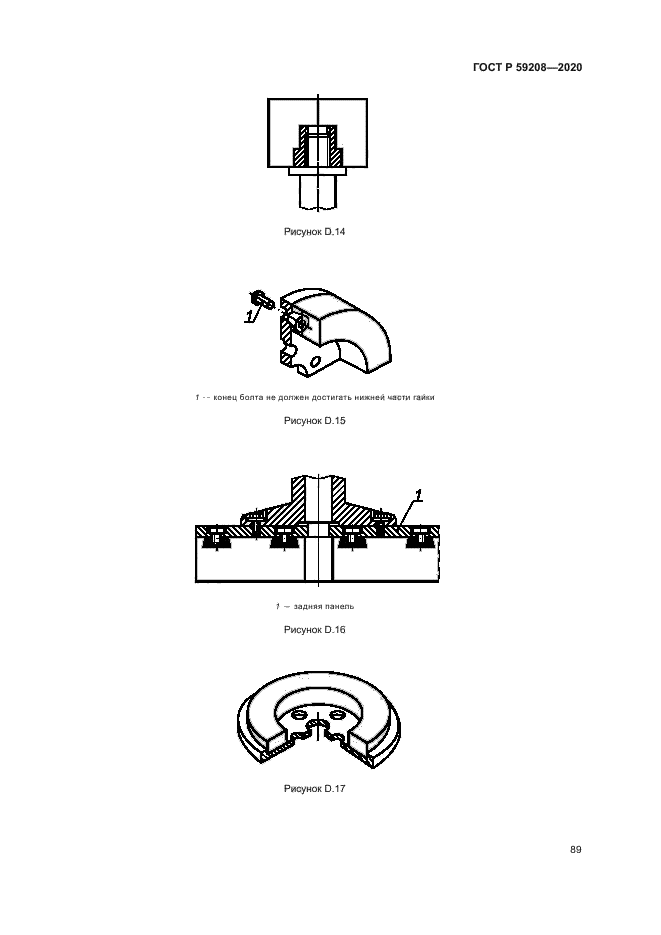 ГОСТ Р 59208—2020

Рисунок D.14

1

1 -- конец болта не должен достигать нижней части гайки

Рисунок D.15

1

1 — задняя панель

Рисунок D.16

Рисунок D.17

89