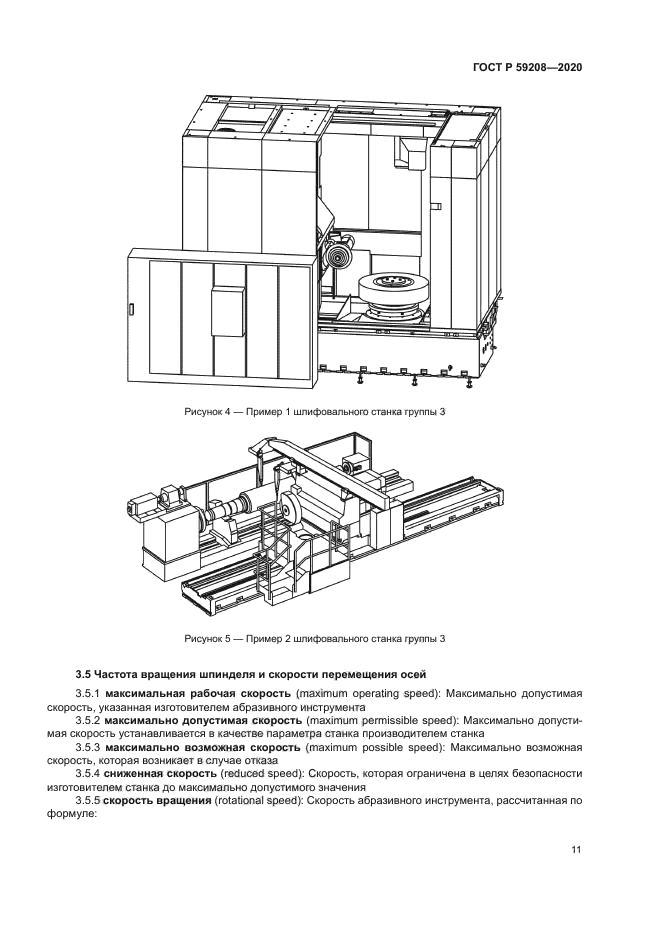 ГОСТ Р 59208—2020

Рисунок 4 — Пример 1 шлифовального станка группы 3

Рисунок 5 — Пример 2 шлифовального станка группы 3

3.5 Частота вращения шпинделя и скорости перемещения осей

3.5.1 максимальная рабочая скорость (maximum operating speed): Максимально допустимая скорость, указанная изготовителем абразивного инструмента

3.5.2 максимально допустимая скорость (maximum permissible speed): Максимально допустимая скорость устанавливается в качестве параметра станка производителем станка

3.5.3 максимально возможная скорость (maximum possible speed): Максимально возможная скорость, которая возникает в случае отказа

3.5.4 сниженная скорость (reduced speed): Скорость, которая ограничена в целях безопасности изготовителем станка до максимально допустимого значения

3.5.5 скорость вращения (rotational speed): Скорость абразивного инструмента, рассчитанная по формуле:

11