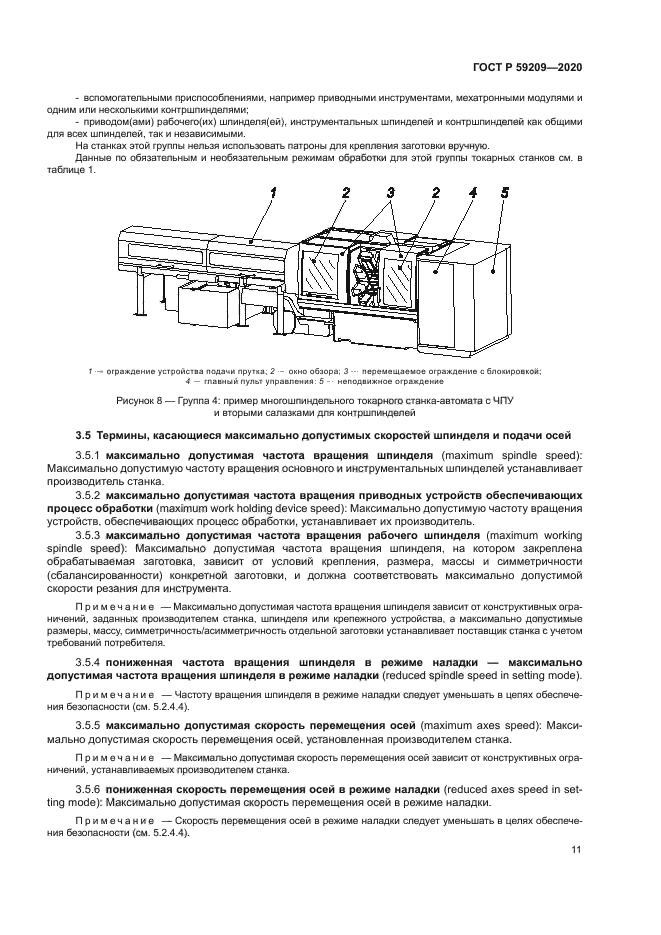 ГОСТ Р 59209—2020

- вспомогательными приспособлениями, например приводными инструментами, мехатронными модулями и одним или несколькими контршпинделями;
- приводом(ами) рабочего(их) шпинделя(ей), инструментальных шпинделей и контршпинделей как общими для всех шпинделей, так и независимыми.
На станках этой группы нельзя использовать патроны для крепления заготовки вручную.
Данные по обязательным и необязательным режимам обработки для этой группы токарных станков см. в таблице 1.

1 2 3 2 4 5

1 — ограждение устройства подачи прутка; 2 — окно обзора; 3 — перемещаемое ограждение с блокировкой; 4 — главный пульт управления; 5 — неподвижное ограждение

Рисунок 8 — Группа 4: пример многошпиндельного токарного станка-автомата с ЧПУ и вторыми салазками для контршпинделей

3.5 Термины, касающиеся максимально допустимых скоростей шпинделя и подачи осей

3.5.1 максимально допустимая частота вращения шпинделя (maximum spindle speed): Максимально допустимую частоту вращения основного и инструментальных шпинделей устанавливает производитель станка.

3.5.2 максимально допустимая частота вращения приводных устройств обеспечивающих процесс обработки (maximum work holding device speed): Максимально допустимую частоту вращения устройств, обеспечивающих процесс обработки, устанавливает их производитель.

3.5.3 максимально допустимая частота вращения рабочего шпинделя (maximum working spindle speed): Максимально допустимая частота вращения шпинделя, на котором закреплена обрабатываемая заготовка, зависит от условий крепления, размера, массы и симметричности (сбалансированности) конкретной заготовки, и должна соответствовать максимально допустимой скорости резания для инструмента.

Примечание — Максимально допустимая частота вращения шпинделя зависит от конструктивных ограничений, заданных производителем станка, шпинделя или крепежного устройства, а максимально допустимые размеры, массу, симметричность/асимметричность отдельной заготовки устанавливает поставщик станка с учетом требований потребителя.

3.5.4 пониженная частота вращения шпинделя в режиме наладки — максимально допустимая частота вращения шпинделя в режиме наладки (reduced spindle speed in setting mode).

Примечание — Частоту вращения шпинделя в режиме наладки следует уменьшать в целях обеспечения безопасности (см. 5.2.4.4).

3.5.5 максимально допустимая скорость перемещения осей (maximum axes speed): Максимально допустимая скорость перемещения осей, установленная производителем станка.

Примечание — Максимально допустимая скорость перемещения осей зависит от конструктивных ограничений, устанавливаемых производителем станка.

3.5.6 пониженная скорость перемещения осей в режиме наладки (reduced axes speed in setting mode): Максимально допустимая скорость перемещения осей в режиме наладки.

Примечание — Скорость перемещения осей в режиме наладки следует уменьшать в целях обеспечения безопасности (см. 5.2.4.4).

11