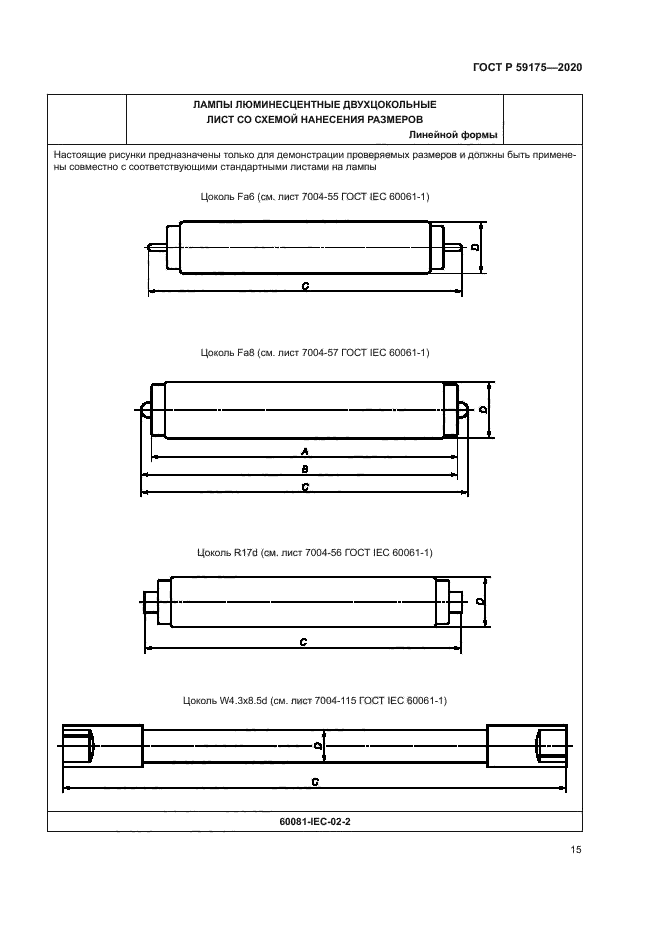 ГОСТ Р 59175—2020

ЛАМПЫ ЛЮМИНЕСЦЕНТНЫЕ ДВУХЦОКОЛЬНЫЕ
ЛИСТ СО СХЕМОЙ НАНЕСЕНИЯ РАЗМЕРОВ
Линейной формы

Настоящие рисунки предназначены только для демонстрации проверяемых размеров и должны быть применены совместно с соответствующими стандартными листами на лампы

Цоколь Fa6 (см. лист 7004-55 ГОСТ IEC 60061-1)

D

C

Цоколь Fa8 (см. лист 7004-57 ГОСТ IEC 60061-1)

D

A

B

C

Цоколь R17d (см. лист 7004-56 ГОСТ IEC 60061-1)

D

C

Цоколь W4.3x8.5d (см. лист 7004-115 ГОСТ IEC 60061-1)

D

C

60081-IEC-02-2

15