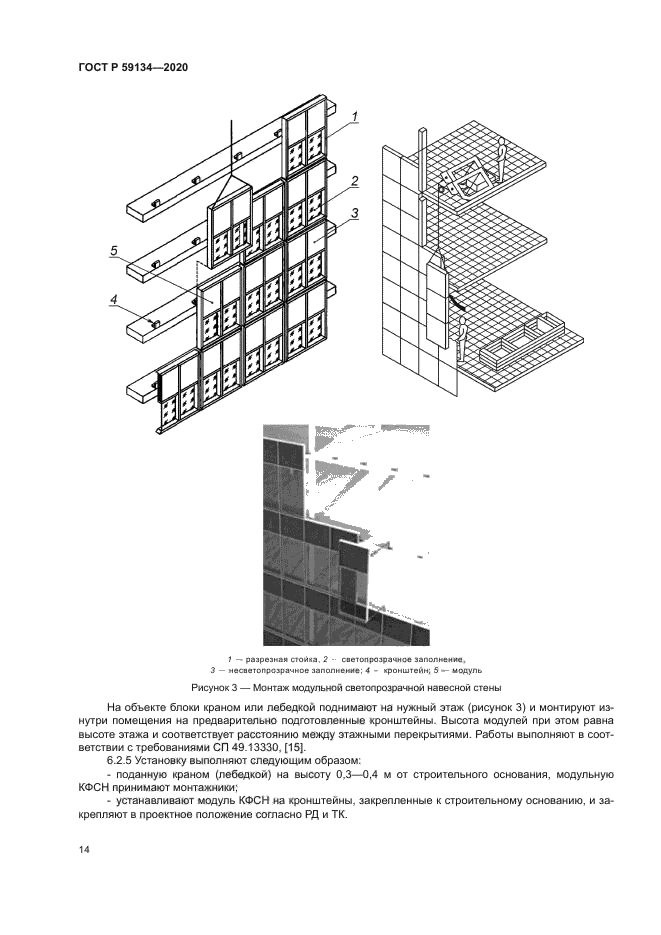 ГОСТ Р 59134—2020

1
2
3
5
4

1 — разрезная стойка, 2 — светопрозрачное заполнение, 3 — несветопрозрачное заполнение; 4 — кронштейн; 5 — модуль

Рисунок 3 — Монтаж модульной светопрозрачной навесной стены

На объекте блоки краном или лебедкой поднимают на нужный этаж (рисунок 3) и монтируют изнутри помещения на предварительно подготовленные кронштейны. Высота модулей при этом равна высоте этажа и соответствует расстоянию между этажными перекрытиями. Работы выполняют в соответствии с требованиями СП 49.13330, [15].

6.2.5 Установку выполняют следующим образом:

- поданную краном (лебедкой) на высоту 0,3—0,4 м от строительного основания, модульную КФСН принимают монтажники;

- устанавливают модуль КФСН на кронштейны, закрепленные к строительному основанию, и закрепляют в проектное положение согласно РД и ТК.

14