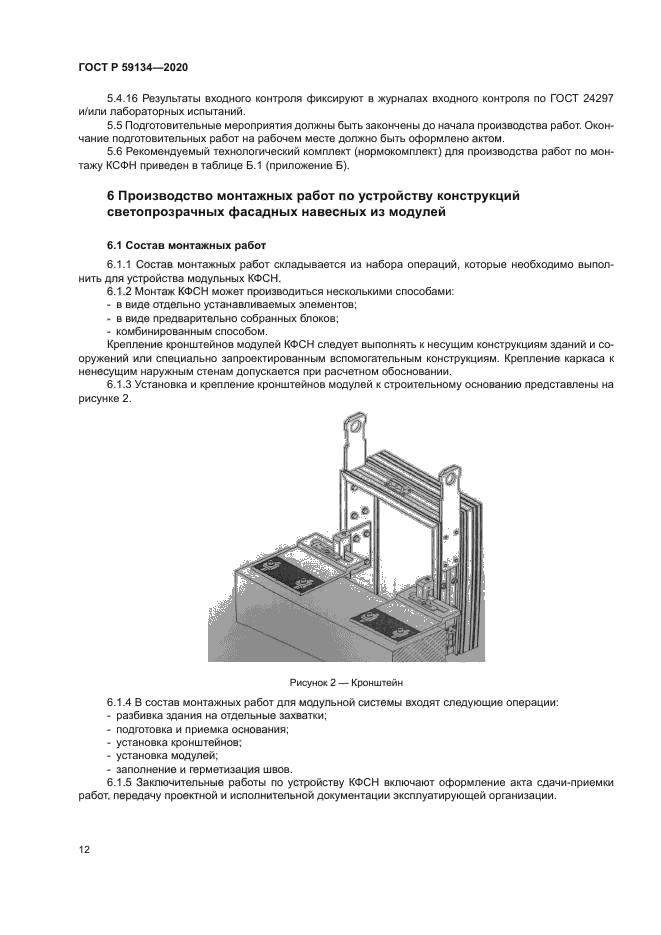 ГОСТ Р 59134—2020

5.4.16 Результаты входного контроля фиксируют в журналах входного контроля по ГОСТ 24297 и/или лабораторных испытаний.

5.5 Подготовительные мероприятия должны быть закончены до начала производства работ. Окончание подготовительных работ на рабочем месте должно быть оформлено актом.

5.6 Рекомендуемый технологический комплект (нормокомплект) для производства работ по монтажу КСФН приведен в таблице Б.1 (приложение Б).

6 Производство монтажных работ по устройству конструкций светопрозрачных фасадных навесных из модулей

6.1 Состав монтажных работ

6.1.1 Состав монтажных работ складывается из набора операций, которые необходимо выполнить для устройства модульных КФСН.

6.1.2 Монтаж КФСН может производиться несколькими способами:
- в виде отдельно устанавливаемых элементов;
- в виде предварительно собранных блоков;
- комбинированным способом.

Крепление кронштейнов модулей КФСН следует выполнять к несущим конструкциям зданий и сооружений или специально запроектированным вспомогательным конструкциям. Крепление каркаса к ненесущим наружным стенам допускается при расчетном обосновании.

6.1.3 Установка и крепление кронштейнов модулей к строительному основанию представлены на рисунке 2.

Рисунок 2 — Кронштейн

6.1.4 В состав монтажных работ для модульной системы входят следующие операции:
- разбивка здания на отдельные захватки;
- подготовка и приемка основания;
- установка кронштейнов;
- установка модулей;
- заполнение и герметизация швов.

6.1.5 Заключительные работы по устройству КФСН включают оформление акта сдачи-приемки работ, передачу проектной и исполнительной документации эксплуатирующей организации.

12