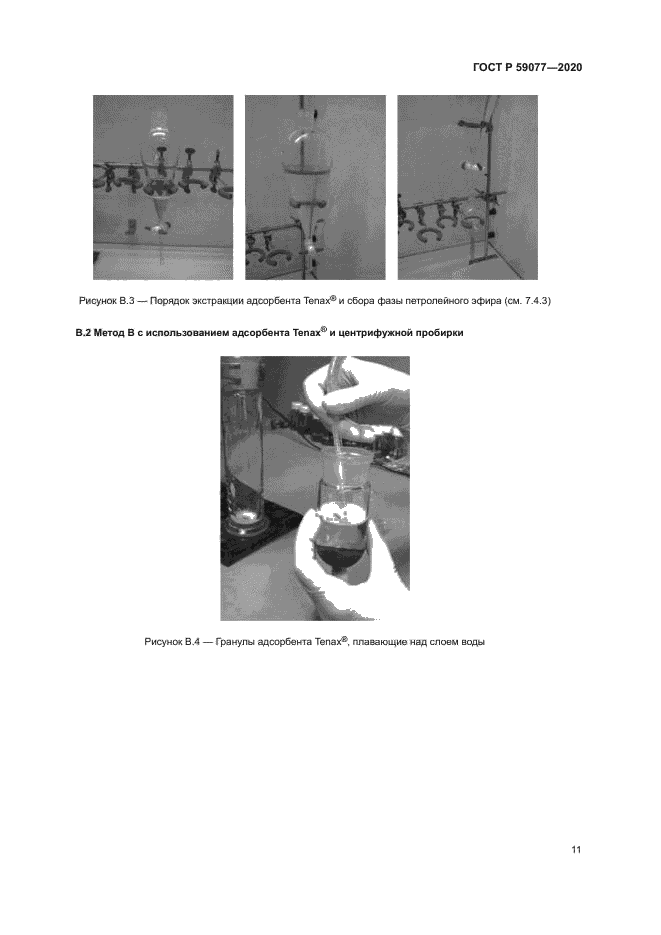 ГОСТ Р 59077—2020

Рисунок В.3 — Порядок экстракции адсорбента Tenax® и сбора фазы петролейного эфира (см. 7.4.3)

В.2 Метод В с использованием адсорбента Tenax® и центрифужной пробирки

Рисунок В.4 — Гранулы адсорбента Tenax®, плавающие над слоем воды

11