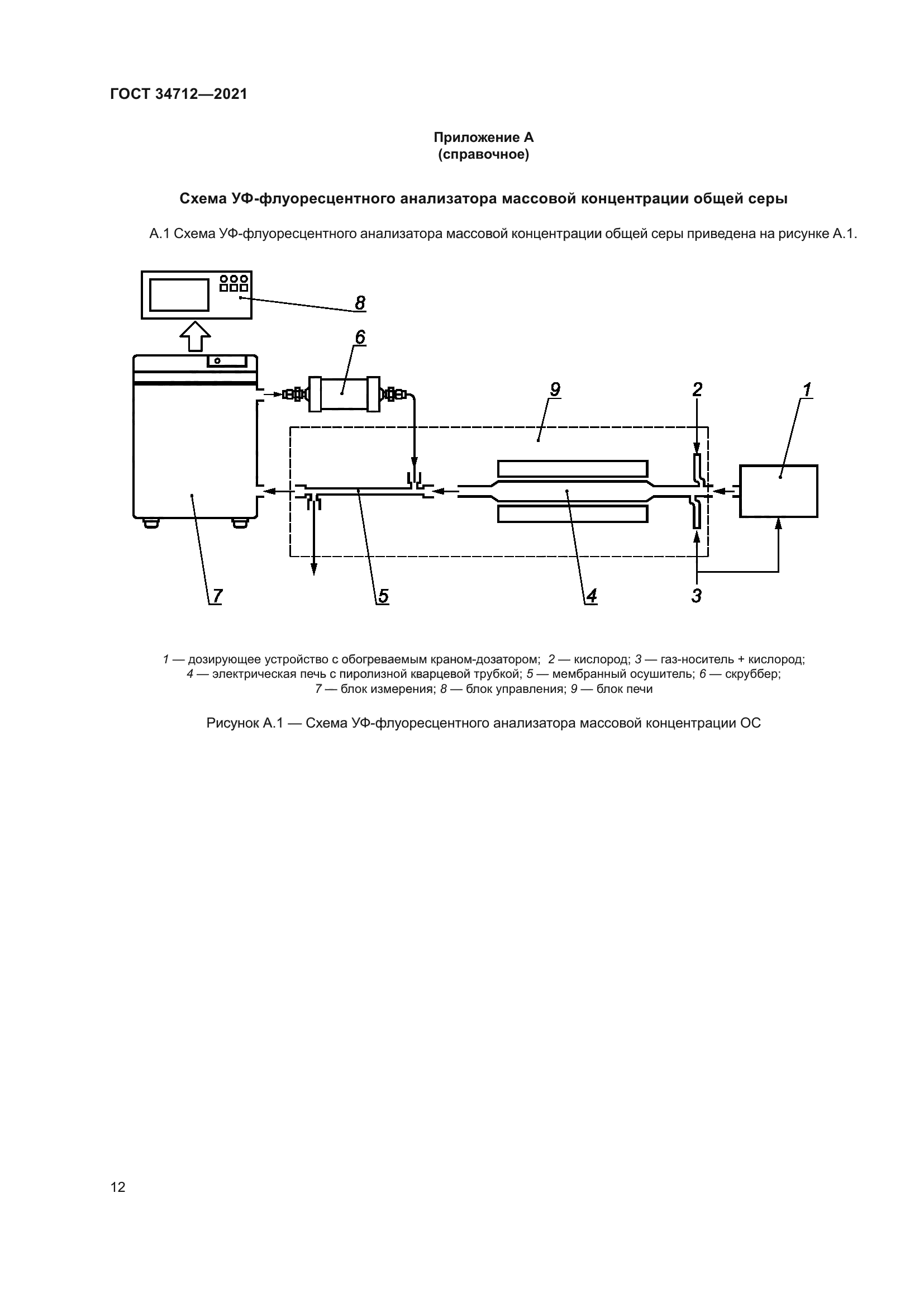 ГОСТ 34712—2021

Приложение А
(справочное)

Схема УФ-флуоресцентного анализатора массовой концентрации общей серы

А.1 Схема УФ-флуоресцентного анализатора массовой концентрации общей серы приведена на рисунке А.1.

8
6
9
2
1
7
5
4
3

1 — дозирующее устройство с обогреваемым краном-дозатором; 2 — кислород; 3 — газ-носитель + кислород; 4 — электрическая печь с пиролизной кварцевой трубкой; 5 — мембранный осушитель; 6 — скруббер; 7 — блок измерения; 8 — блок управления; 9 — блок печи

Рисунок А.1 — Схема УФ-флуоресцентного анализатора массовой концентрации ОС

12