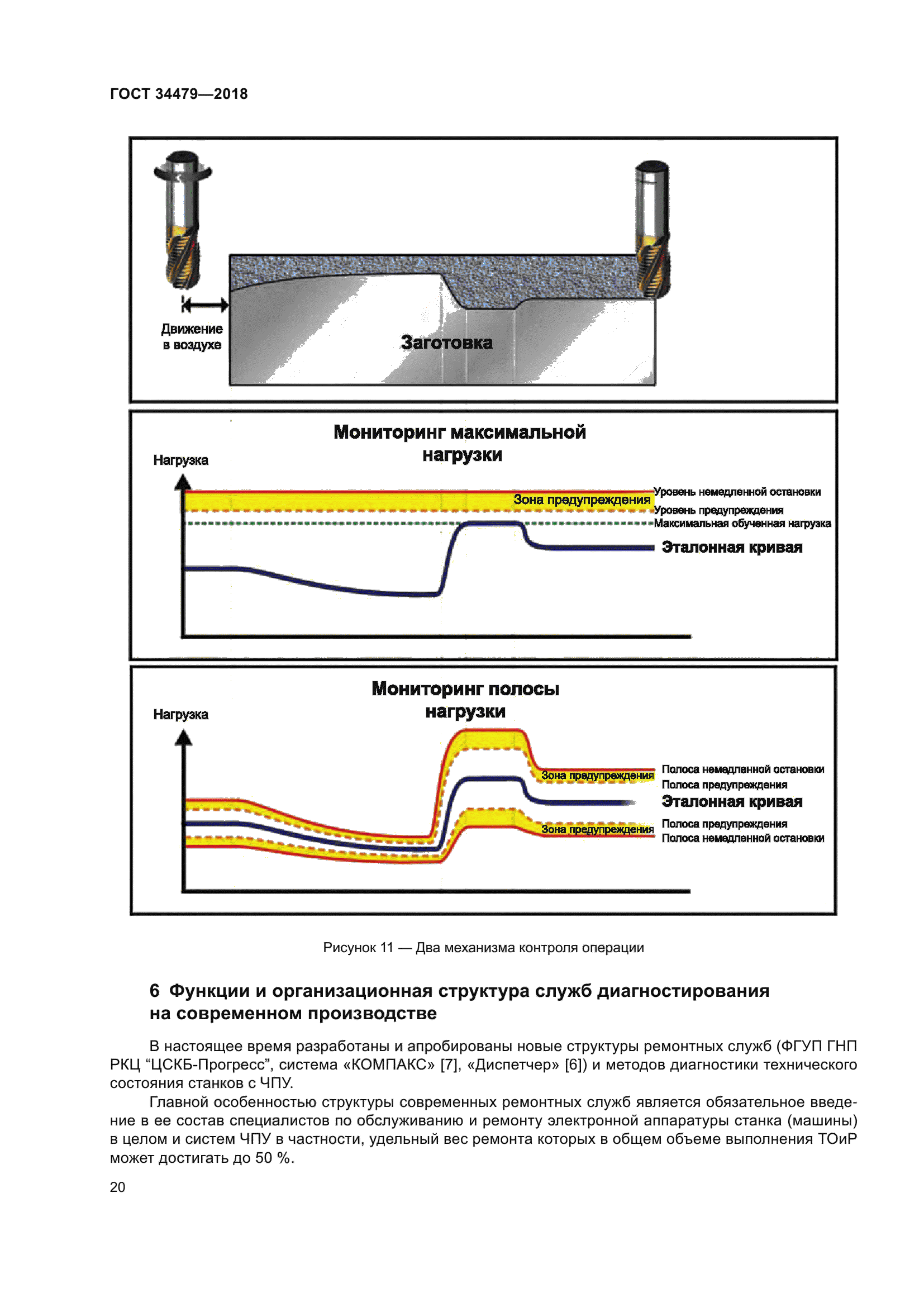 ГОСТ 34479—2018

Движение в воздухе

Заготовка

Мониторинг максимальной нагрузки

Нагрузка

Зона предупреждения

Уровень немедленной остановки

Уровень предупреждения

Максимальная обученная нагрузка

Эталонная кривая

Мониторинг полосы нагрузки

Нагрузка

Зона предупреждения

Полоса немедленной остановки

Полоса предупреждения

Эталонная кривая

Зона предупреждения

Полоса предупреждения

Полоса немедленной остановки

Рисунок 11 — Два механизма контроля операции

6 Функции и организационная структура служб диагностирования на современном производстве

В настоящее время разработаны и апробированы новые структуры ремонтных служб (ФГУП ГНП РКЦ “ЦСКБ-Прогресс”, система «КОМПАКС» [7], «Диспетчер» [6]) и методов диагностики технического состояния станков с ЧПУ.

Главной особенностью структуры современных ремонтных служб является обязательное введение в ее состав специалистов по обслуживанию и ремонту электронной аппаратуры станка (машины) в целом и систем ЧПУ в частности, удельный вес ремонта которых в общем объеме выполнения ТОиР может достигать до 50 %.

20