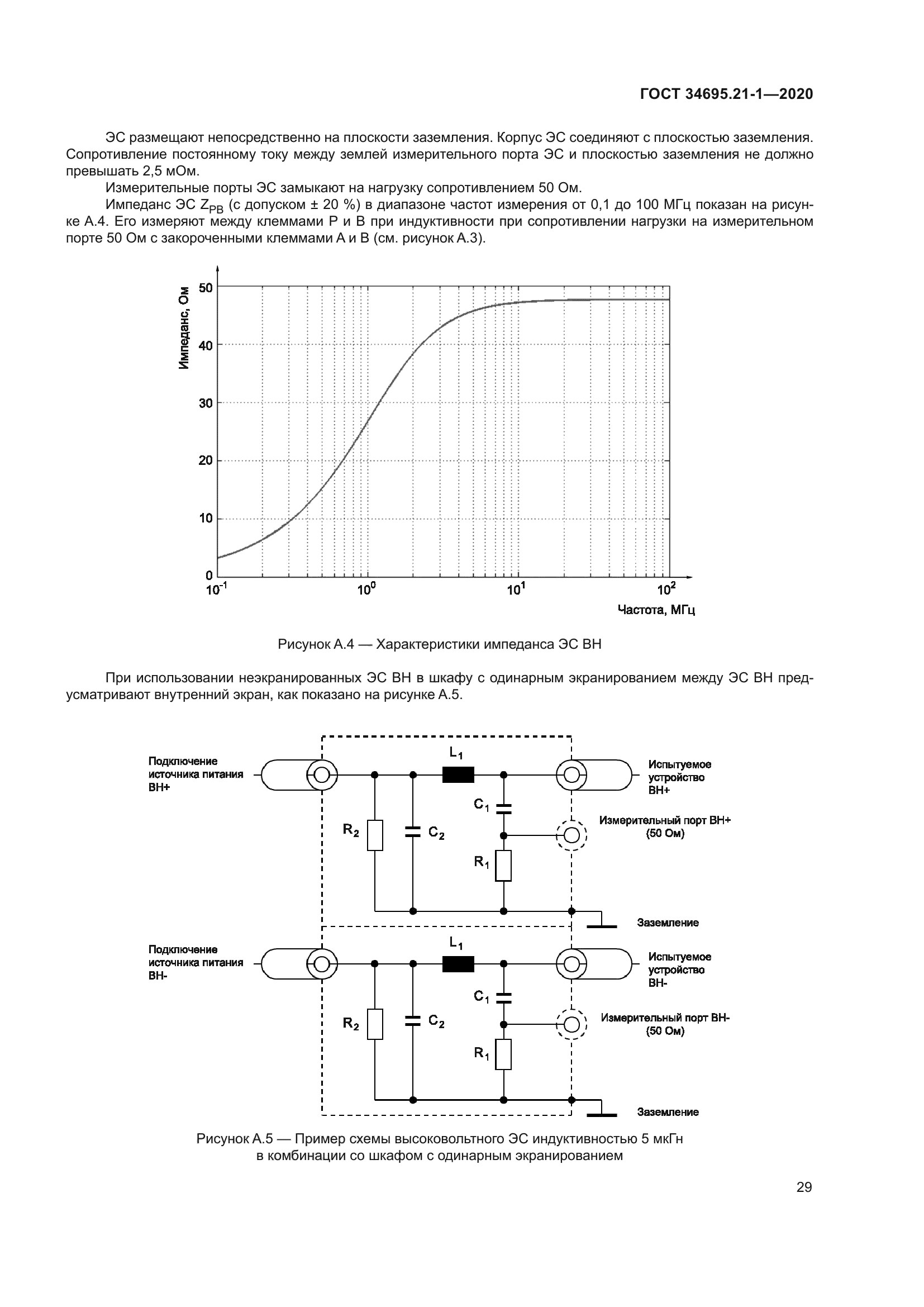 ГОСТ 34695.21-1—2020

ЭС размещают непосредственно на плоскости заземления. Корпус ЭС соединяют с плоскостью заземления. Сопротивление постоянному току между землей измерительного порта ЭС и плоскостью заземления не должно превышать 2,5 мОм.

Измерительные порты ЭС замыкают на нагрузку сопротивлением 50 Ом.

Импеданс ЭС $Z_{PB}$ (с допуском ± 20 %) в диапазоне частот измерения от 0,1 до 100 МГц показан на рисунке А.4. Его измеряют между клеммами Р и В при индуктивности при сопротивлении нагрузки на измерительном порте 50 Ом с закороченными клеммами А и В (см. рисунок А.3).

Импеданс, Ом

50
40
30
20
10
0

$10^{-1}$ $10^{0}$ $10^{1}$ $10^{2}$

Частота, МГц

Рисунок А.4 — Характеристики импеданса ЭС ВН

При использовании неэкранированных ЭС ВН в шкафу с одинарным экранированием между ЭС ВН предусматривают внутренний экран, как показано на рисунке А.5.

Подключение источника питания ВН+

$L_1$

Испытуемое устройство ВН+

$C_1$

$R_2$ $C_2$

Измерительный порт ВН+ (50 Ом)

$R_1$

Заземление

Подключение источника питания ВН-

$L_1$

Испытуемое устройство ВН-

$C_1$

$R_2$ $C_2$

Измерительный порт ВН- (50 Ом)

$R_1$

Заземление

Рисунок А.5 — Пример схемы высоковольтного ЭС индуктивностью 5 мкГн в комбинации со шкафом с одинарным экранированием

29