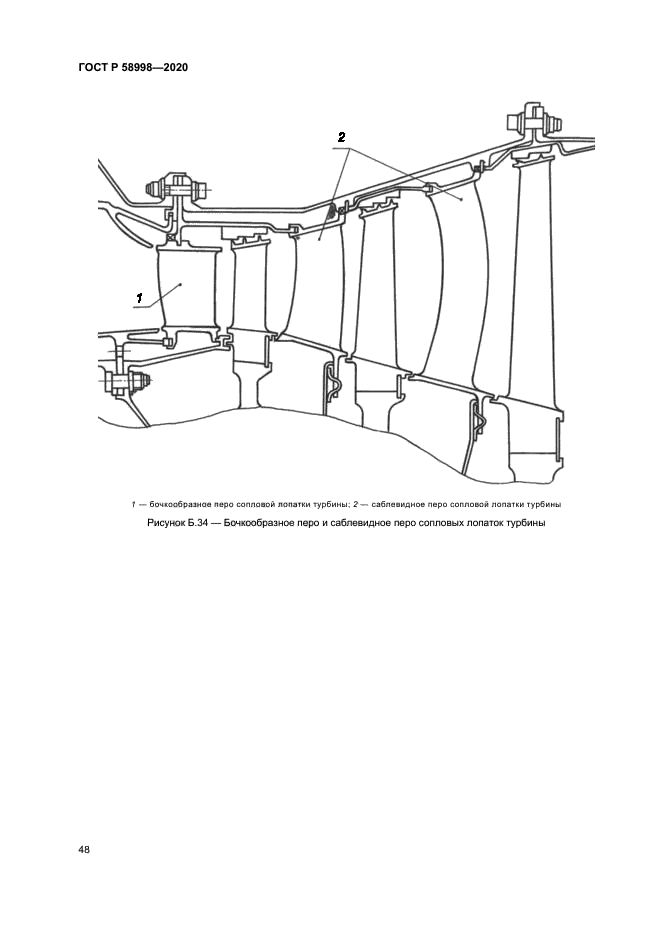 ГОСТ Р 58998—2020

2

1

1 — бочкообразное перо сопловой лопатки турбины; 2 — саблевидное перо сопловой лопатки турбины

Рисунок Б.34 — Бочкообразное перо и саблевидное перо сопловых лопаток турбины

48