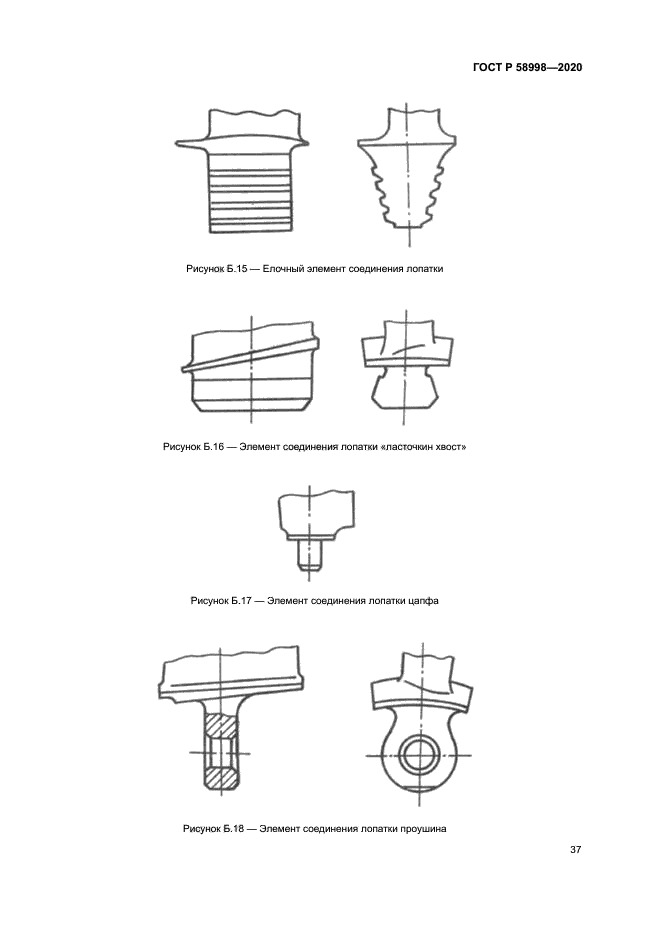 ГОСТ Р 58998—2020

Рисунок Б.15 — Елочный элемент соединения лопатки

Рисунок Б.16 — Элемент соединения лопатки «ласточкин хвост»

Рисунок Б.17 — Элемент соединения лопатки цапфа

Рисунок Б.18 — Элемент соединения лопатки проушина

37