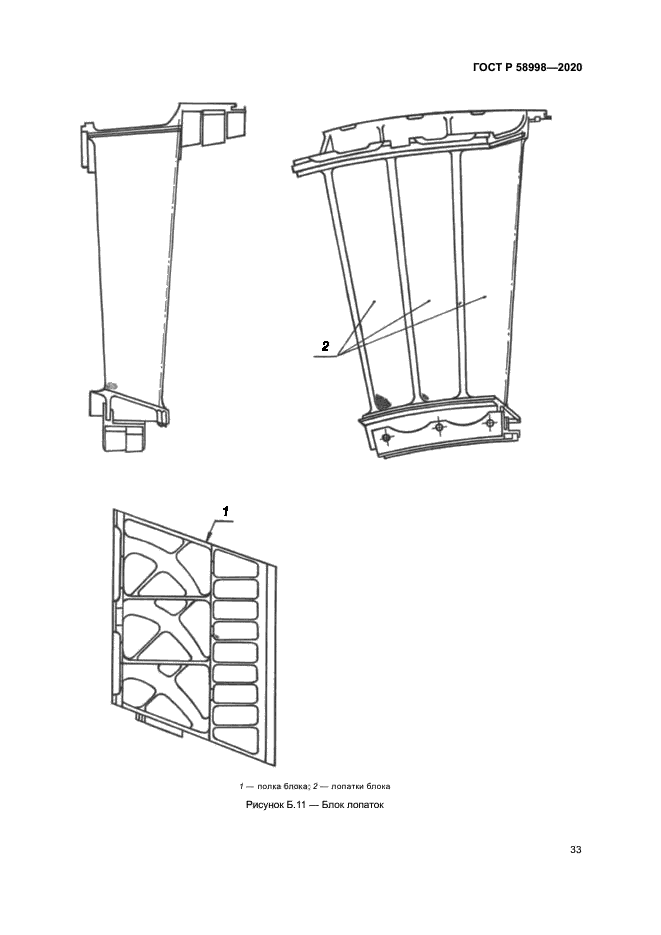 ГОСТ Р 58998—2020

2

1

1 — полка блока; 2 — лопатки блока

Рисунок Б.11 — Блок лопаток

33