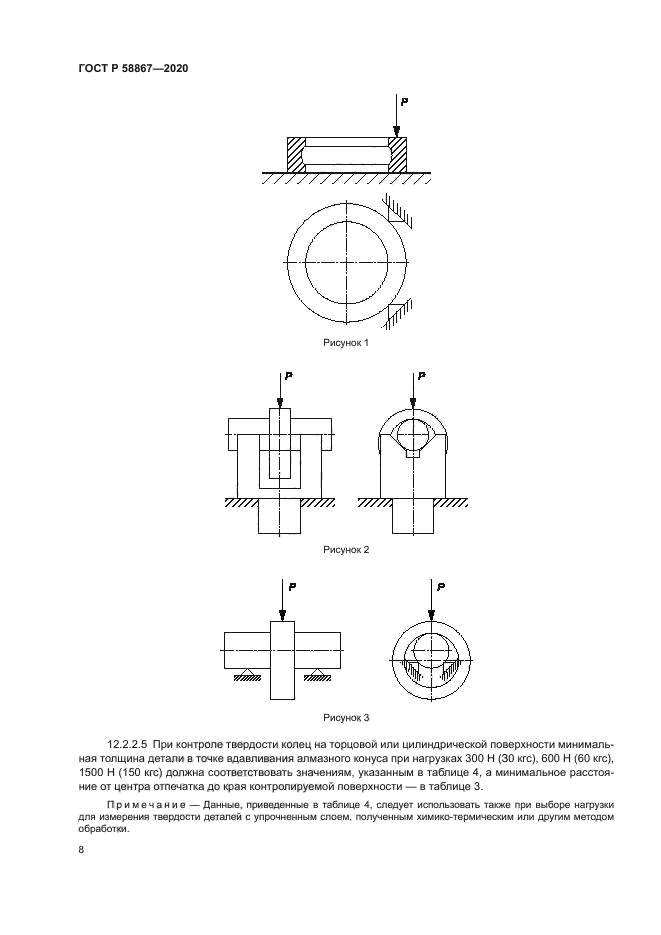 ГОСТ Р 58867—2020

P

Рисунок 1

P

P

Рисунок 2

P

P

Рисунок 3

12.2.2.5 При контроле твердости колец на торцовой или цилиндрической поверхности минимальная толщина детали в точке вдавливания алмазного конуса при нагрузках 300 Н (30 кгс), 600 Н (60 кгс), 1500 Н (150 кгс) должна соответствовать значениям, указанным в таблице 4, а минимальное расстояние от центра отпечатка до края контролируемой поверхности — в таблице 3.

Примечание — Данные, приведенные в таблице 4, следует использовать также при выборе нагрузки для измерения твердости деталей с упрочненным слоем, полученным химико-термическим или другим методом обработки.

8