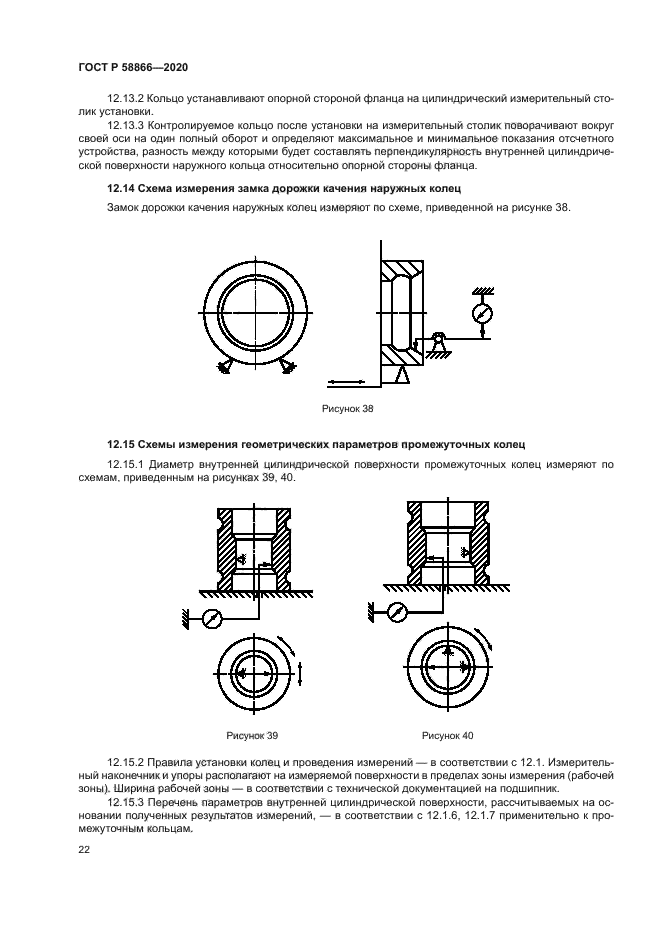 ГОСТ Р 58866—2020

12.13.2 Кольцо устанавливают опорной стороной фланца на цилиндрический измерительный столик установки.

12.13.3 Контролируемое кольцо после установки на измерительный столик поворачивают вокруг своей оси на один полный оборот и определяют максимальное и минимальное показания отсчетного устройства, разность между которыми будет составлять перпендикулярность внутренней цилиндрической поверхности наружного кольца относительно опорной стороны фланца.

12.14 Схема измерения замка дорожки качения наружных колец

Замок дорожки качения наружных колец измеряют по схеме, приведенной на рисунке 38.

Рисунок 38

12.15 Схемы измерения геометрических параметров промежуточных колец

12.15.1 Диаметр внутренней цилиндрической поверхности промежуточных колец измеряют по схемам, приведенным на рисунках 39, 40.

Рисунок 39

Рисунок 40

12.15.2 Правила установки колец и проведения измерений — в соответствии с 12.1. Измерительный наконечник и упоры располагают на измеряемой поверхности в пределах зоны измерения (рабочей зоны). Ширина рабочей зоны — в соответствии с технической документацией на подшипник.

12.15.3 Перечень параметров внутренней цилиндрической поверхности, рассчитываемых на основании полученных результатов измерений, — в соответствии с 12.1.6, 12.1.7 применительно к промежуточным кольцам.

22