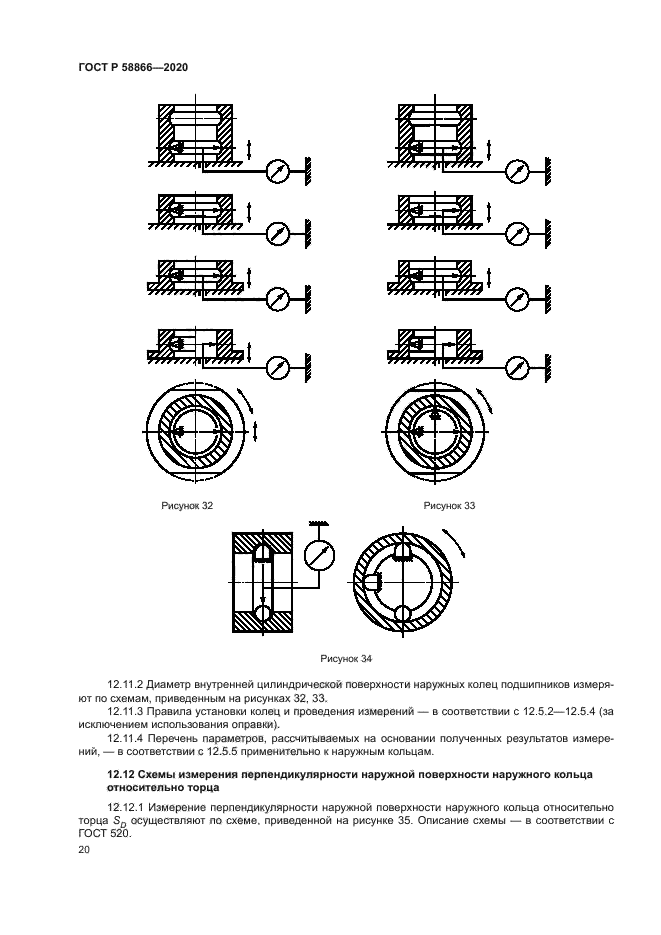 ГОСТ Р 58866—2020

Рисунок 32

Рисунок 33

Рисунок 34

12.11.2 Диаметр внутренней цилиндрической поверхности наружных колец подшипников измеряют по схемам, приведенным на рисунках 32, 33.

12.11.3 Правила установки колец и проведения измерений — в соответствии с 12.5.2—12.5.4 (за исключением использования оправки).

12.11.4 Перечень параметров, рассчитываемых на основании полученных результатов измерений, — в соответствии с 12.5.5 применительно к наружным кольцам.

12.12 Схемы измерения перпендикулярности наружной поверхности наружного кольца относительно торца

12.12.1 Измерение перпендикулярности наружной поверхности наружного кольца относительно торца $S_D$ осуществляют по схеме, приведенной на рисунке 35. Описание схемы — в соответствии с ГОСТ 520.

20