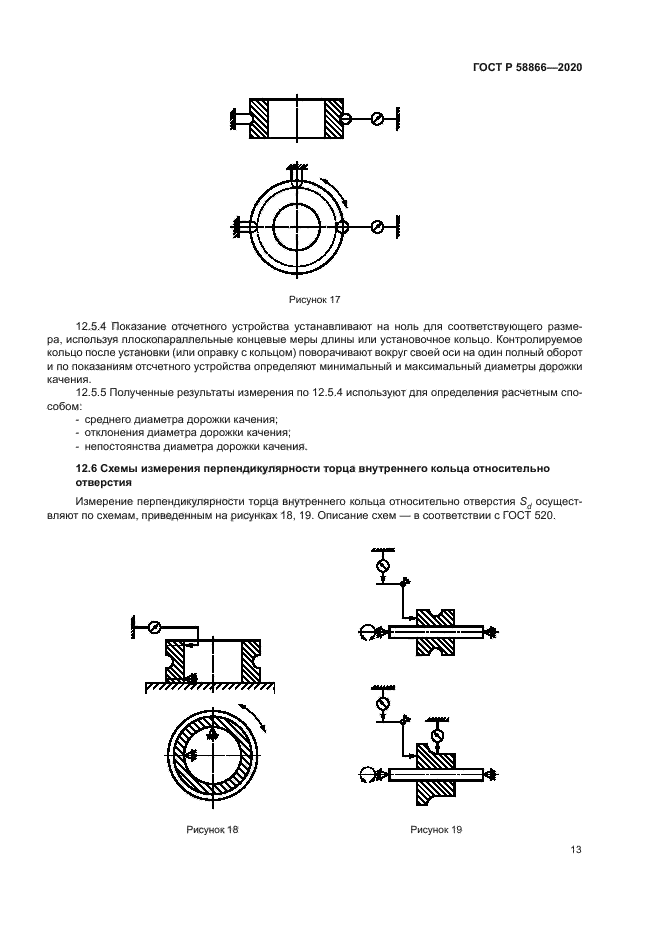 ГОСТ Р 58866—2020

Рисунок 17

12.5.4 Показание отсчетного устройства устанавливают на ноль для соответствующего размера, используя плоскопараллельные концевые меры длины или установочное кольцо. Контролируемое кольцо после установки (или оправку с кольцом) поворачивают вокруг своей оси на один полный оборот и по показаниям отсчетного устройства определяют минимальный и максимальный диаметры дорожки качения.

12.5.5 Полученные результаты измерения по 12.5.4 используют для определения расчетным способом:

- среднего диаметра дорожки качения;
- отклонения диаметра дорожки качения;
- непостоянства диаметра дорожки качения.

12.6 Схемы измерения перпендикулярности торца внутреннего кольца относительно отверстия

Измерение перпендикулярности торца внутреннего кольца относительно отверстия $S_d$ осуществляют по схемам, приведенным на рисунках 18, 19. Описание схем — в соответствии с ГОСТ 520.

Рисунок 18

Рисунок 19

13