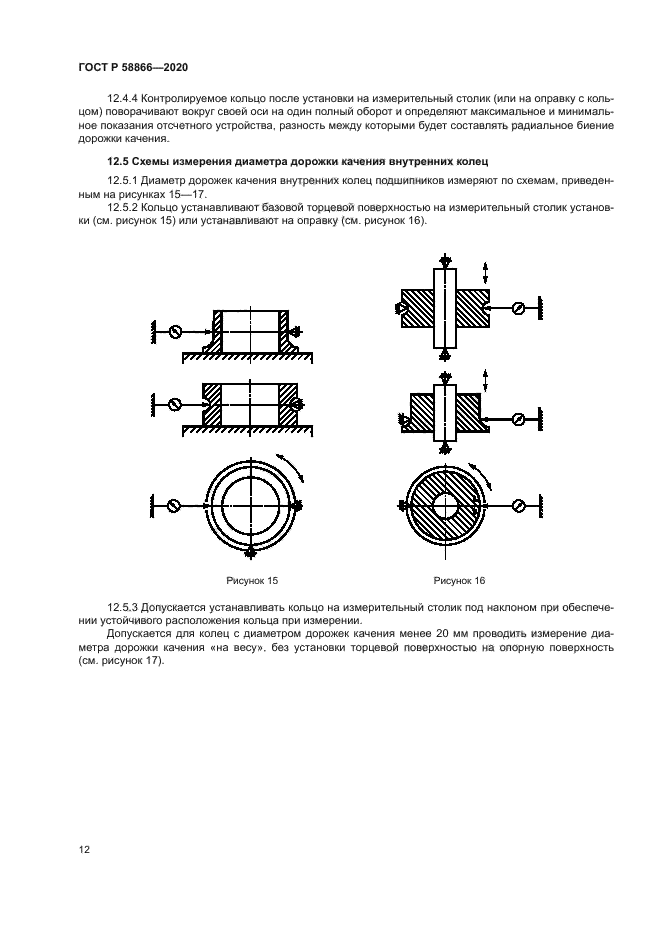 ГОСТ Р 58866—2020

12.4.4 Контролируемое кольцо после установки на измерительный столик (или на оправку с кольцом) поворачивают вокруг своей оси на один полный оборот и определяют максимальное и минимальное показания отсчетного устройства, разность между которыми будет составлять радиальное биение дорожки качения.

12.5 Схемы измерения диаметра дорожки качения внутренних колец

12.5.1 Диаметр дорожек качения внутренних колец подшипников измеряют по схемам, приведенным на рисунках 15—17.

12.5.2 Кольцо устанавливают базовой торцевой поверхностью на измерительный столик установки (см. рисунок 15) или устанавливают на оправку (см. рисунок 16).

Рисунок 15

Рисунок 16

12.5.3 Допускается устанавливать кольцо на измерительный столик под наклоном при обеспечении устойчивого расположения кольца при измерении.

Допускается для колец с диаметром дорожек качения менее 20 мм проводить измерение диаметра дорожки качения «на весу», без установки торцевой поверхностью на опорную поверхность (см. рисунок 17).

12