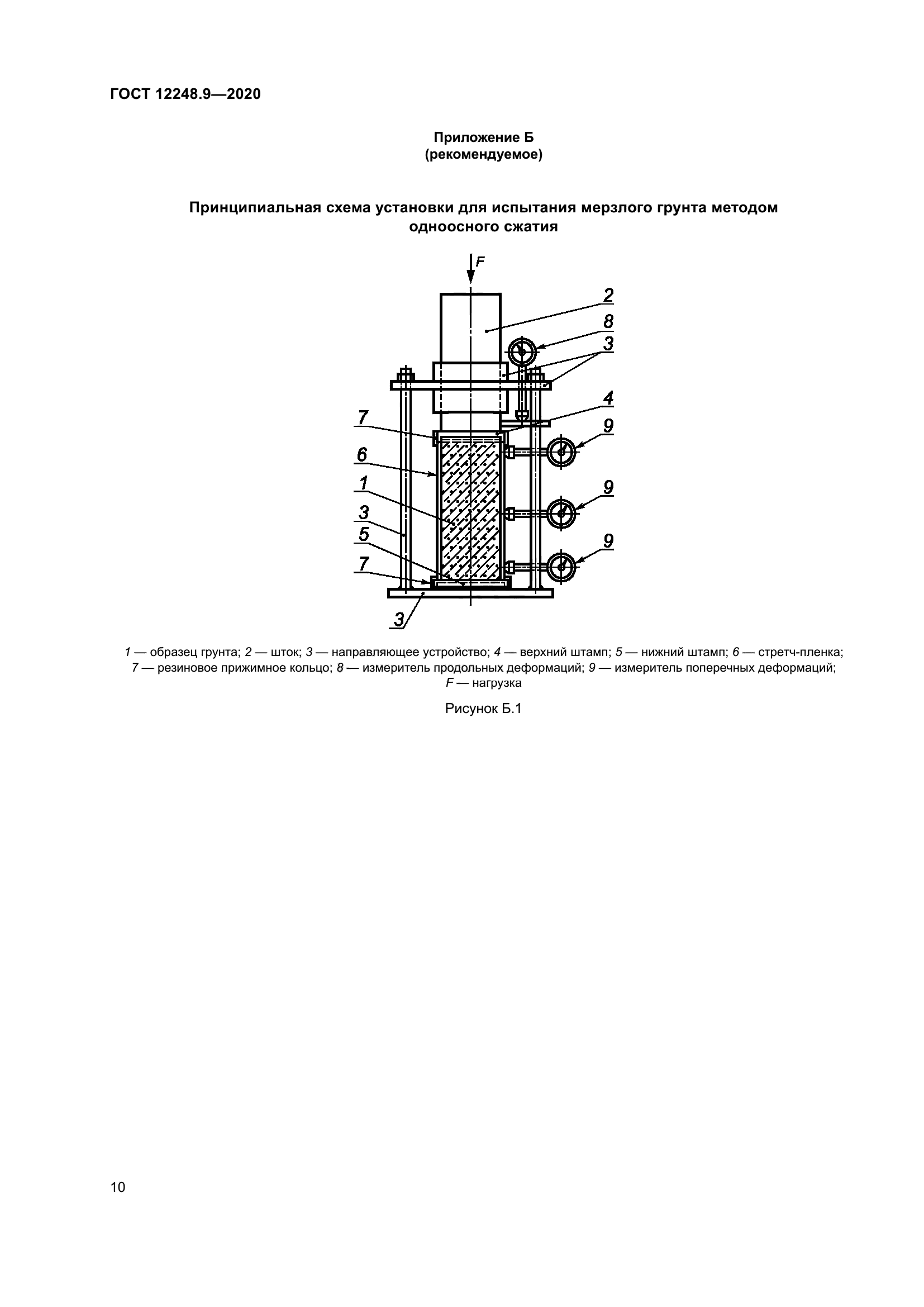 ГОСТ 12248.9—2020

Приложение Б
(рекомендуемое)

Принципиальная схема установки для испытания мерзлого грунта методом одноосного сжатия

F
2
8
3
4
7
9
6
1
9
3
5
9
7
3

1 — образец грунта; 2 — шток; 3 — направляющее устройство; 4 — верхний штамп; 5 — нижний штамп; 6 — стретч-пленка; 7 — резиновое прижимное кольцо; 8 — измеритель продольных деформаций; 9 — измеритель поперечных деформаций; F — нагрузка

Рисунок Б.1

10