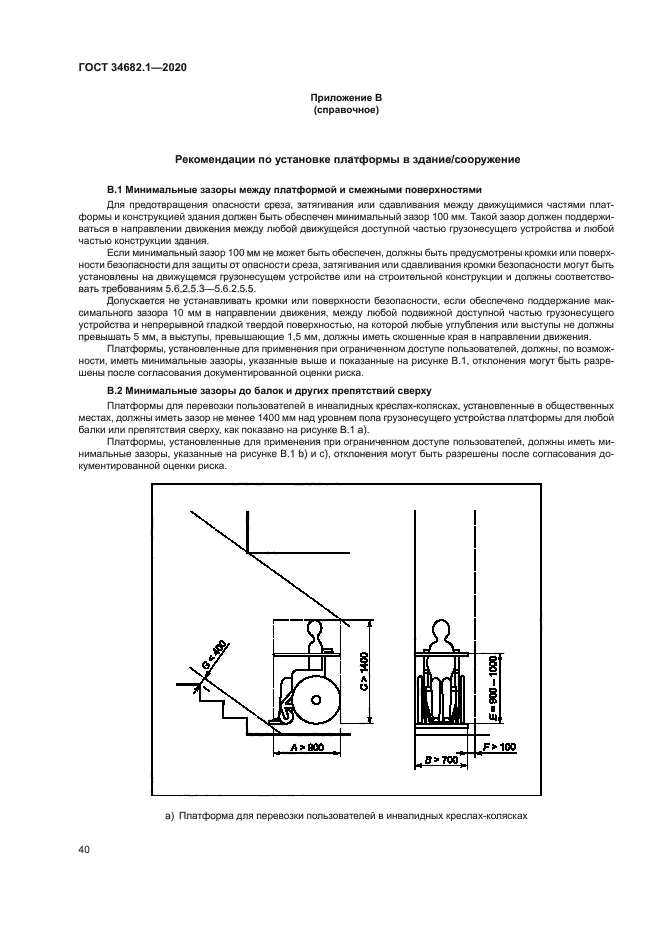 ГОСТ 34682.1—2020

Приложение В
(справочное)

Рекомендации по установке платформы в здание/сооружение

В.1 Минимальные зазоры между платформой и смежными поверхностями

Для предотвращения опасности среза, затягивания или сдавливания между движущимися частями платформы и конструкцией здания должен быть обеспечен минимальный зазор 100 мм. Такой зазор должен поддерживаться в направлении движения между любой движущейся доступной частью грузонесущего устройства и любой частью конструкции здания.

Если минимальный зазор 100 мм не может быть обеспечен, должны быть предусмотрены кромки или поверхности безопасности для защиты от опасности среза, затягивания или сдавливания кромки безопасности могут быть установлены на движущемся грузонесущем устройстве или на строительной конструкции и должны соответствовать требованиям 5.6.2.5.3—5.6.2.5.5.

Допускается не устанавливать кромки или поверхности безопасности, если обеспечено поддержание максимального зазора 10 мм в направлении движения, между любой подвижной доступной частью грузонесущего устройства и непрерывной гладкой твердой поверхностью, на которой любые углубления или выступы не должны превышать 5 мм, а выступы, превышающие 1,5 мм, должны иметь скошенные края в направлении движения.

Платформы, установленные для применения при ограниченном доступе пользователей, должны, по возможности, иметь минимальные зазоры, указанные выше и показанные на рисунке В.1, отклонения могут быть разрешены после согласования документированной оценки риска.

В.2 Минимальные зазоры до балок и других препятствий сверху

Платформы для перевозки пользователей в инвалидных креслах-колясках, установленные в общественных местах, должны иметь зазор не менее 1400 мм над уровнем пола грузонесущего устройства платформы для любой балки или препятствия сверху, как показано на рисунке В.1 а).

Платформы, установленные для применения при ограниченном доступе пользователей, должны иметь минимальные зазоры, указанные на рисунке В.1 b) и с), отклонения могут быть разрешены после согласования документированной оценки риска.

G ≤ 400
C > 1400
A > 900
E = 900 – 1000
B > 700
F > 100

а) Платформа для перевозки пользователей в инвалидных креслах-колясках

40