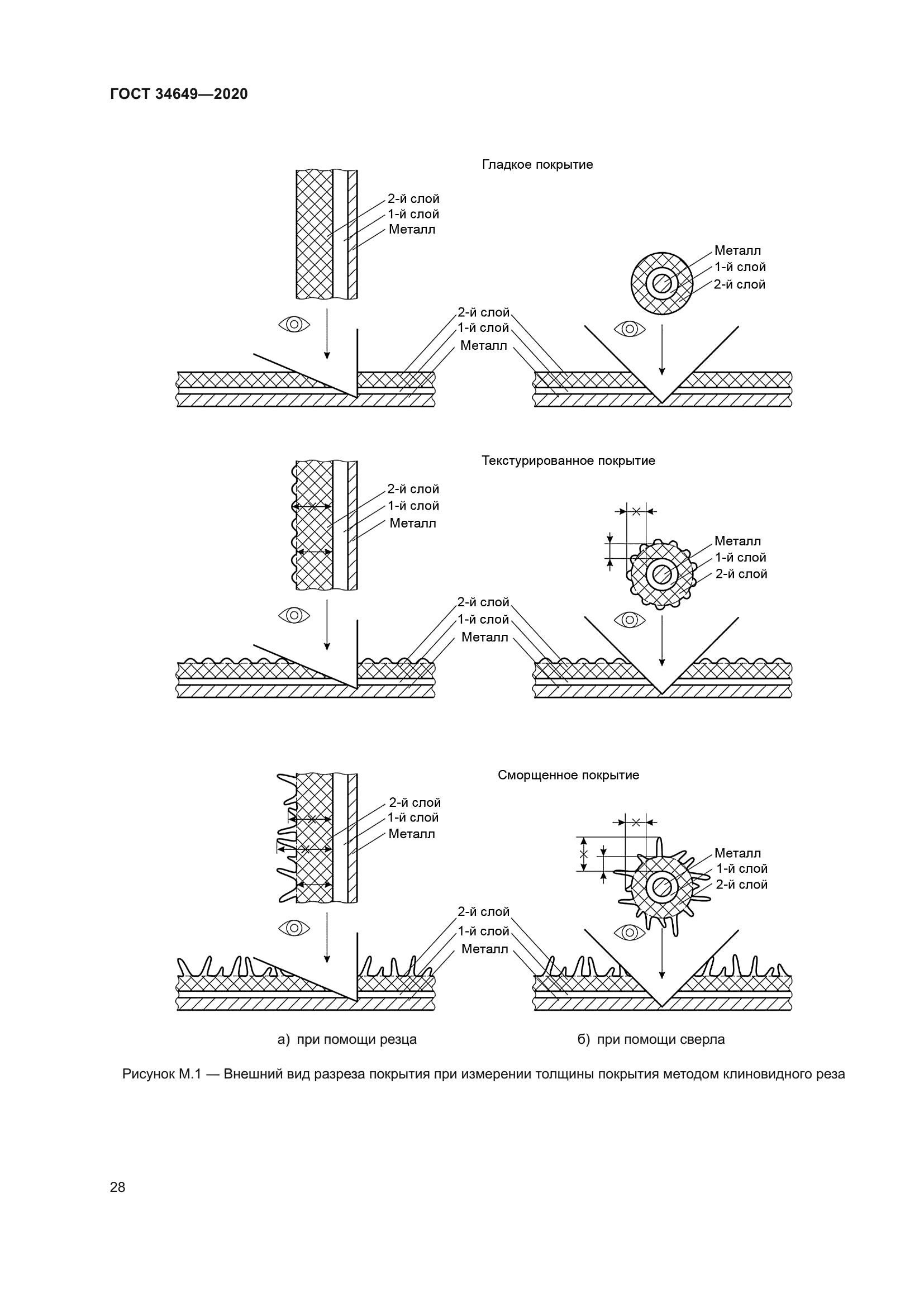 ГОСТ 34649—2020

Гладкое покрытие

2-й слой
1-й слой
Металл

Металл
1-й слой
2-й слой

2-й слой
1-й слой
Металл

Текстурированное покрытие

2-й слой
1-й слой
Металл

Металл
1-й слой
2-й слой

2-й слой
1-й слой
Металл

Сморщенное покрытие

2-й слой
1-й слой
Металл

Металл
1-й слой
2-й слой

2-й слой
1-й слой
Металл

а) при помощи резца

б) при помощи сверла

Рисунок М.1 — Внешний вид разреза покрытия при измерении толщины покрытия методом клиновидного реза

28