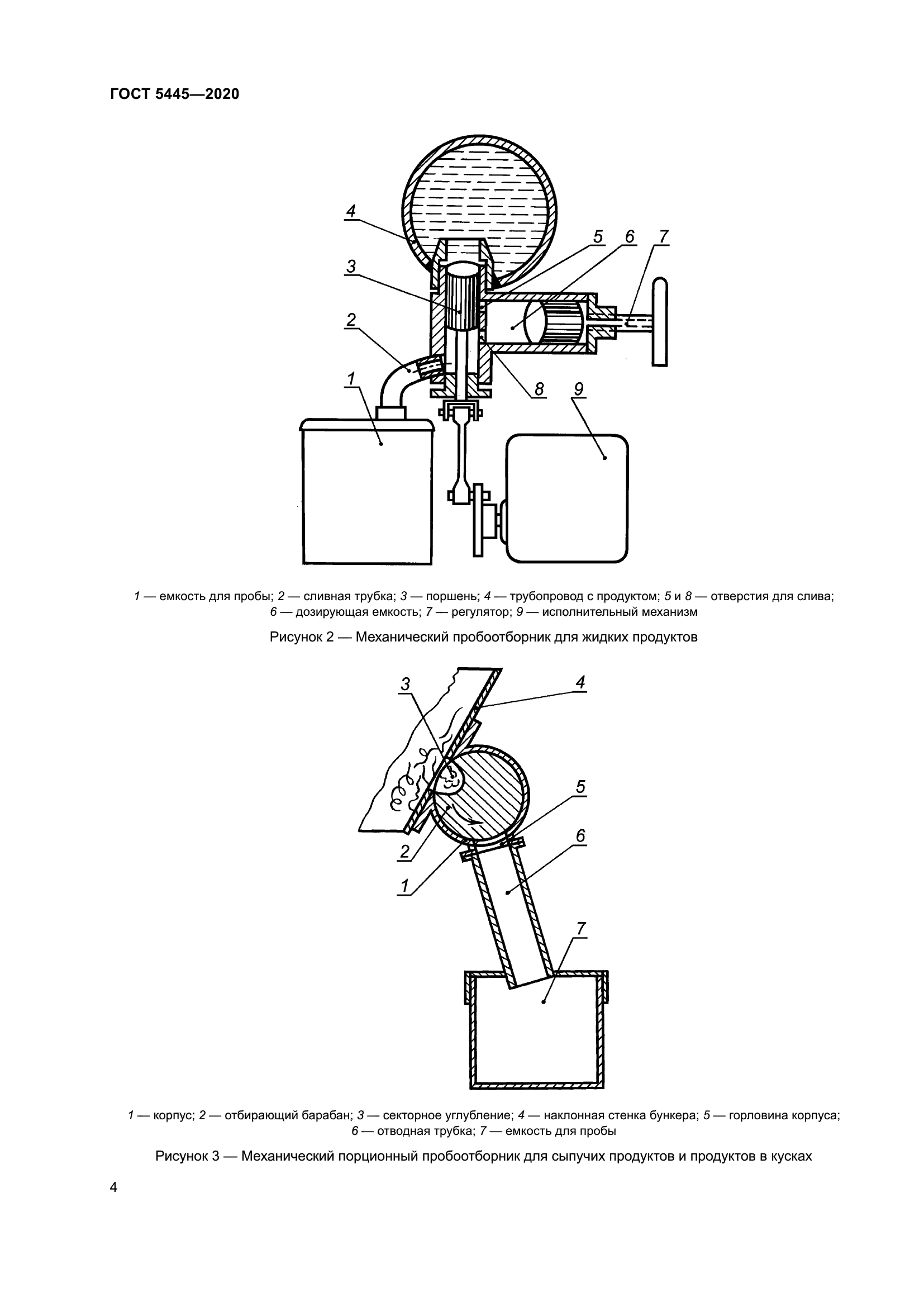 ГОСТ 5445—2020

4

5

6

7

3

2

1

8

9

1 — емкость для пробы; 2 — сливная трубка; 3 — поршень; 4 — трубопровод с продуктом; 5 и 8 — отверстия для слива; 6 — дозирующая емкость; 7 — регулятор; 9 — исполнительный механизм

Рисунок 2 — Механический пробоотборник для жидких продуктов

3

4

5

6

2

1

7

1 — корпус; 2 — отбирающий барабан; 3 — секторное углубление; 4 — наклонная стенка бункера; 5 — горловина корпуса; 6 — отводная трубка; 7 — емкость для пробы

Рисунок 3 — Механический порционный пробоотборник для сыпучих продуктов и продуктов в кусках

4