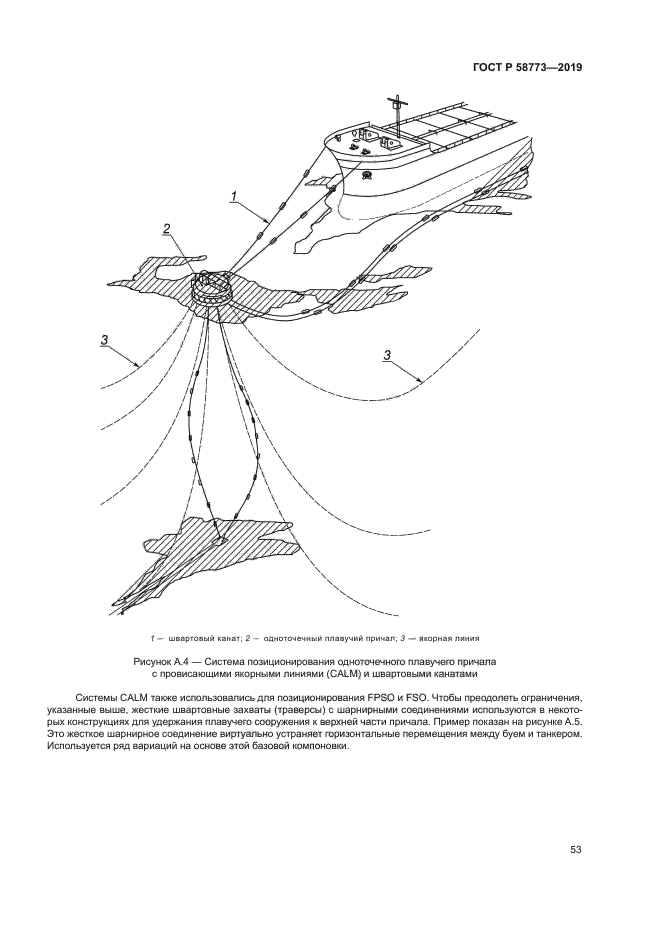 ГОСТ Р 58773—2019

1

2

3

3

1 — швартовый канат; 2 — одноточечный плавучий причал; 3 — якорная линия

Рисунок А.4 — Система позиционирования одноточечного плавучего причала с провисающими якорными линиями (CALM) и швартовыми канатами

Системы CALM также использовались для позиционирования FPSO и FSO. Чтобы преодолеть ограничения, указанные выше, жесткие швартовные захваты (траверсы) с шарнирными соединениями используются в некоторых конструкциях для удержания плавучего сооружения к верхней части причала. Пример показан на рисунке А.5. Это жесткое шарнирное соединение виртуально устраняет горизонтальные перемещения между буем и танкером. Используется ряд вариаций на основе этой базовой компоновки.

53