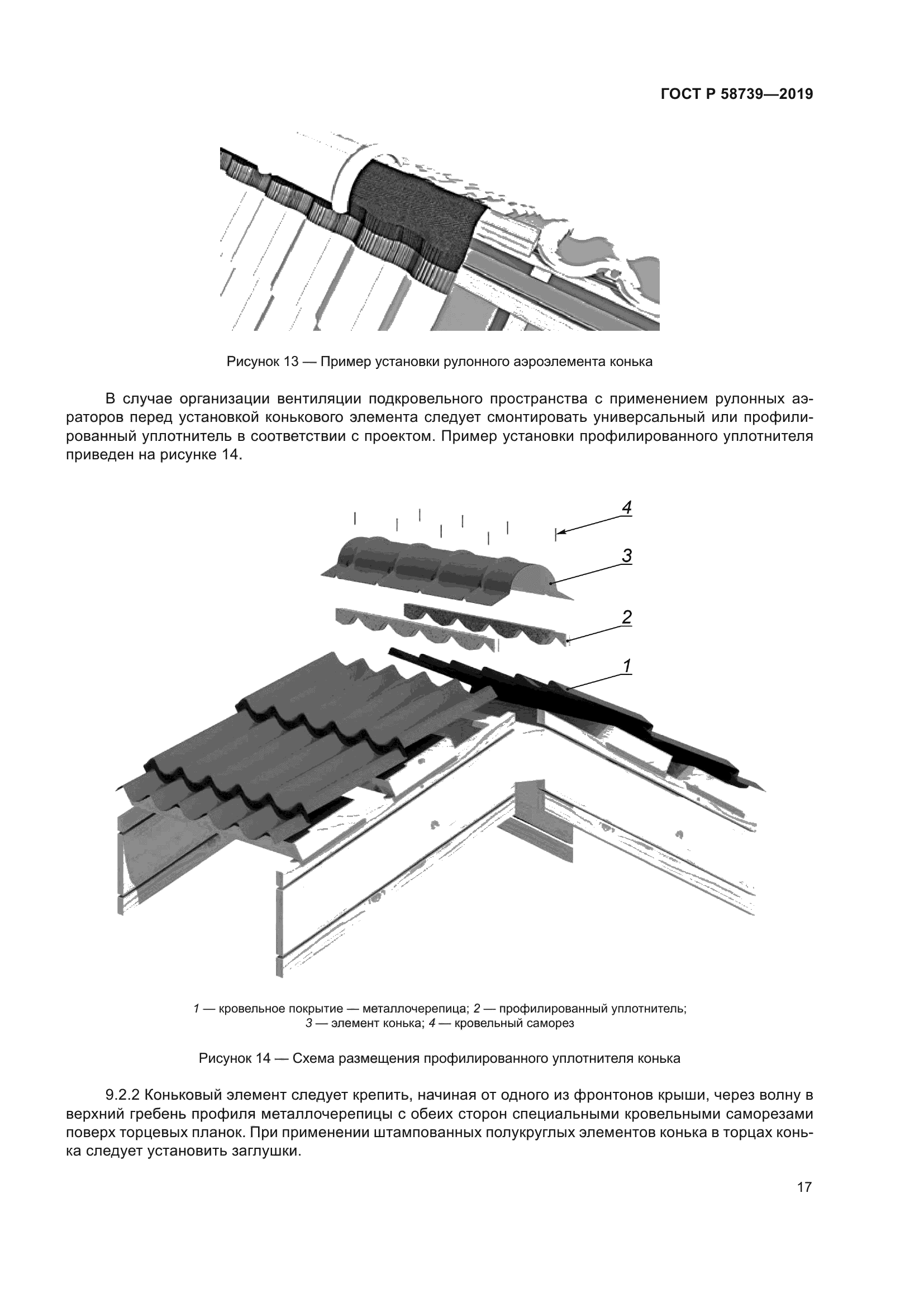 ГОСТ Р 58739—2019

Рисунок 13 — Пример установки рулонного аэроэлемента конька

В случае организации вентиляции подкровельного пространства с применением рулонных аэраторов перед установкой конькового элемента следует смонтировать универсальный или профилированный уплотнитель в соответствии с проектом. Пример установки профилированного уплотнителя приведен на рисунке 14.

4
3
2
1

1 — кровельное покрытие — металлочерепица; 2 — профилированный уплотнитель; 3 — элемент конька; 4 — кровельный саморез

Рисунок 14 — Схема размещения профилированного уплотнителя конька

9.2.2 Коньковый элемент следует крепить, начиная от одного из фронтонов крыши, через волну в верхний гребень профиля металлочерепицы с обеих сторон специальными кровельными саморезами поверх торцевых планок. При применении штампованных полукруглых элементов конька в торцах конька следует установить заглушки.

17