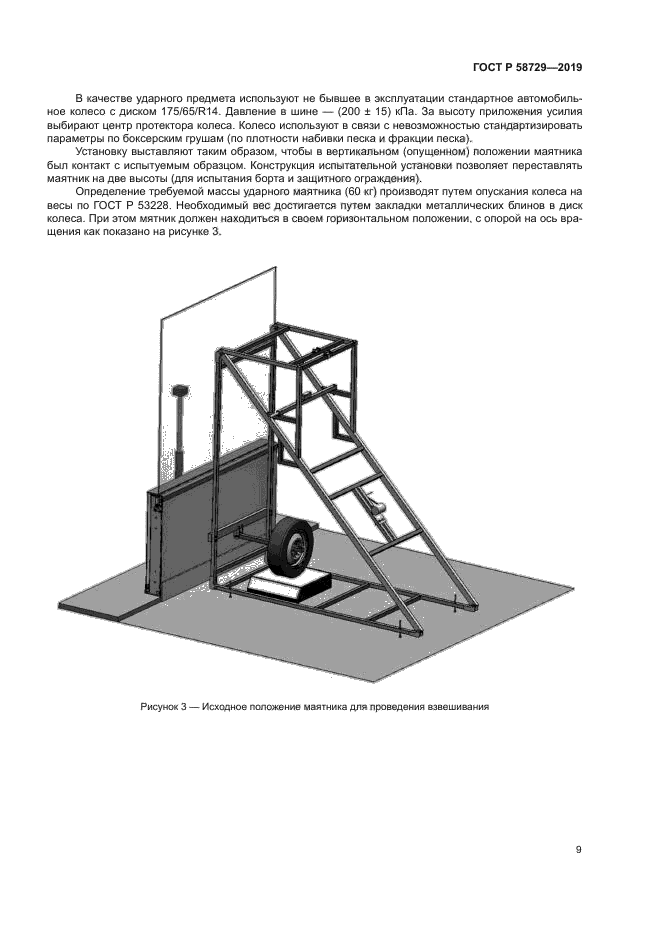 ГОСТ Р 58729—2019

В качестве ударного предмета используют не бывшее в эксплуатации стандартное автомобильное колесо с диском 175/65/R14. Давление в шине — (200 ± 15) кПа. За высоту приложения усилия выбирают центр протектора колеса. Колесо используют в связи с невозможностью стандартизировать параметры по боксерским грушам (по плотности набивки песка и фракции песка).

Установку выставляют таким образом, чтобы в вертикальном (опущенном) положении маятника был контакт с испытуемым образцом. Конструкция испытательной установки позволяет переставлять маятник на две высоты (для испытания борта и защитного ограждения).

Определение требуемой массы ударного маятника (60 кг) производят путем опускания колеса на весы по ГОСТ Р 53228. Необходимый вес достигается путем закладки металлических блинов в диск колеса. При этом мятник должен находиться в своем горизонтальном положении, с опорой на ось вращения как показано на рисунке 3.

Рисунок 3 — Исходное положение маятника для проведения взвешивания

9