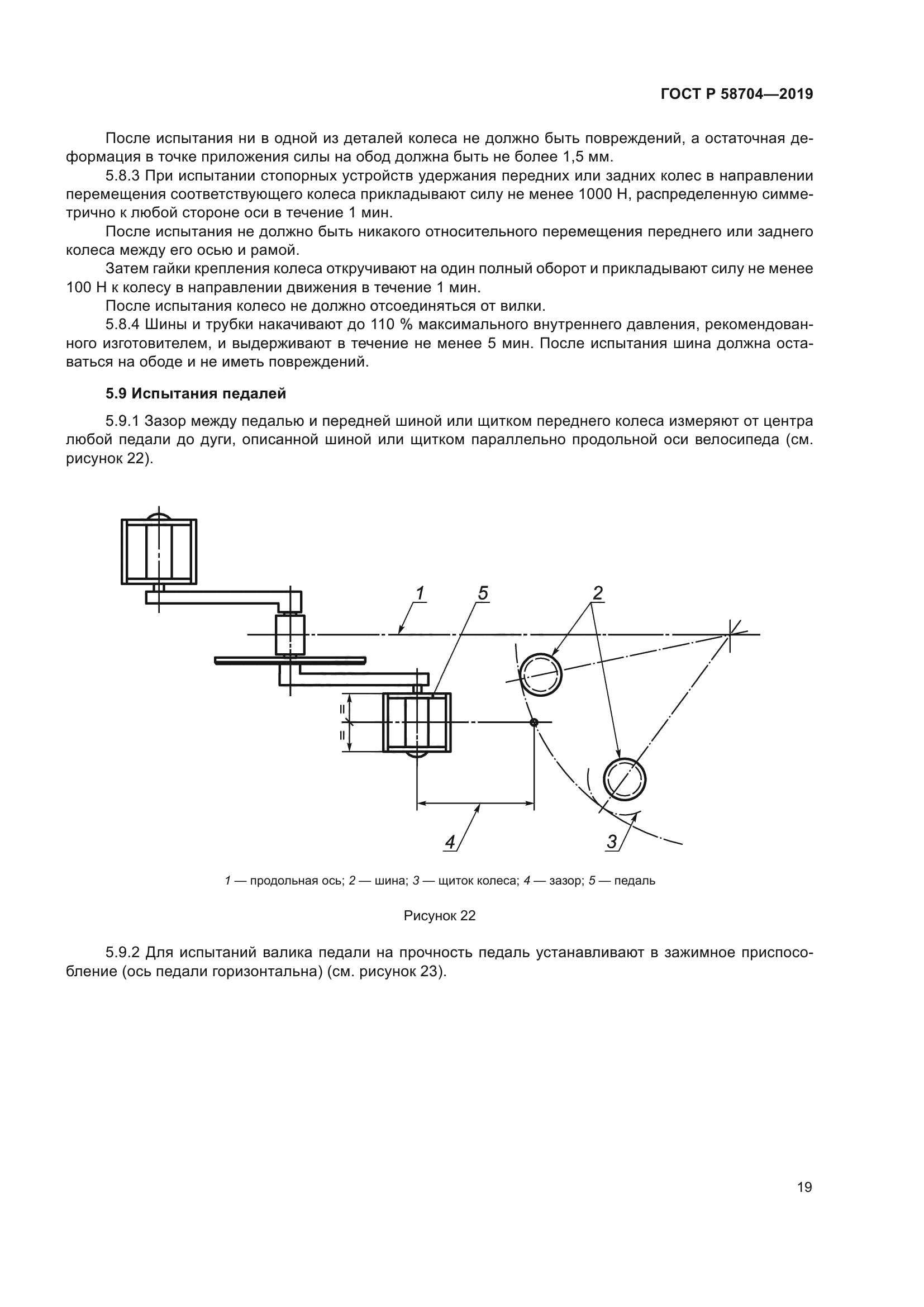 ГОСТ Р 58704—2019

После испытания ни в одной из деталей колеса не должно быть повреждений, а остаточная деформация в точке приложения силы на обод должна быть не более 1,5 мм.

5.8.3 При испытании стопорных устройств удержания передних или задних колес в направлении перемещения соответствующего колеса прикладывают силу не менее 1000 Н, распределенную симметрично к любой стороне оси в течение 1 мин.

После испытания не должно быть никакого относительного перемещения переднего или заднего колеса между его осью и рамой.

Затем гайки крепления колеса откручивают на один полный оборот и прикладывают силу не менее 100 Н к колесу в направлении движения в течение 1 мин.

После испытания колесо не должно отсоединяться от вилки.

5.8.4 Шины и трубки накачивают до 110 % максимального внутреннего давления, рекомендованного изготовителем, и выдерживают в течение не менее 5 мин. После испытания шина должна оставаться на ободе и не иметь повреждений.

5.9 Испытания педалей

5.9.1 Зазор между педалью и передней шиной или щитком переднего колеса измеряют от центра любой педали до дуги, описанной шиной или щитком параллельно продольной оси велосипеда (см. рисунок 22).

1

5

2

=

=

4

3

1 — продольная ось; 2 — шина; 3 — щиток колеса; 4 — зазор; 5 — педаль

Рисунок 22

5.9.2 Для испытаний валика педали на прочность педаль устанавливают в зажимное приспособление (ось педали горизонтальна) (см. рисунок 23).

19