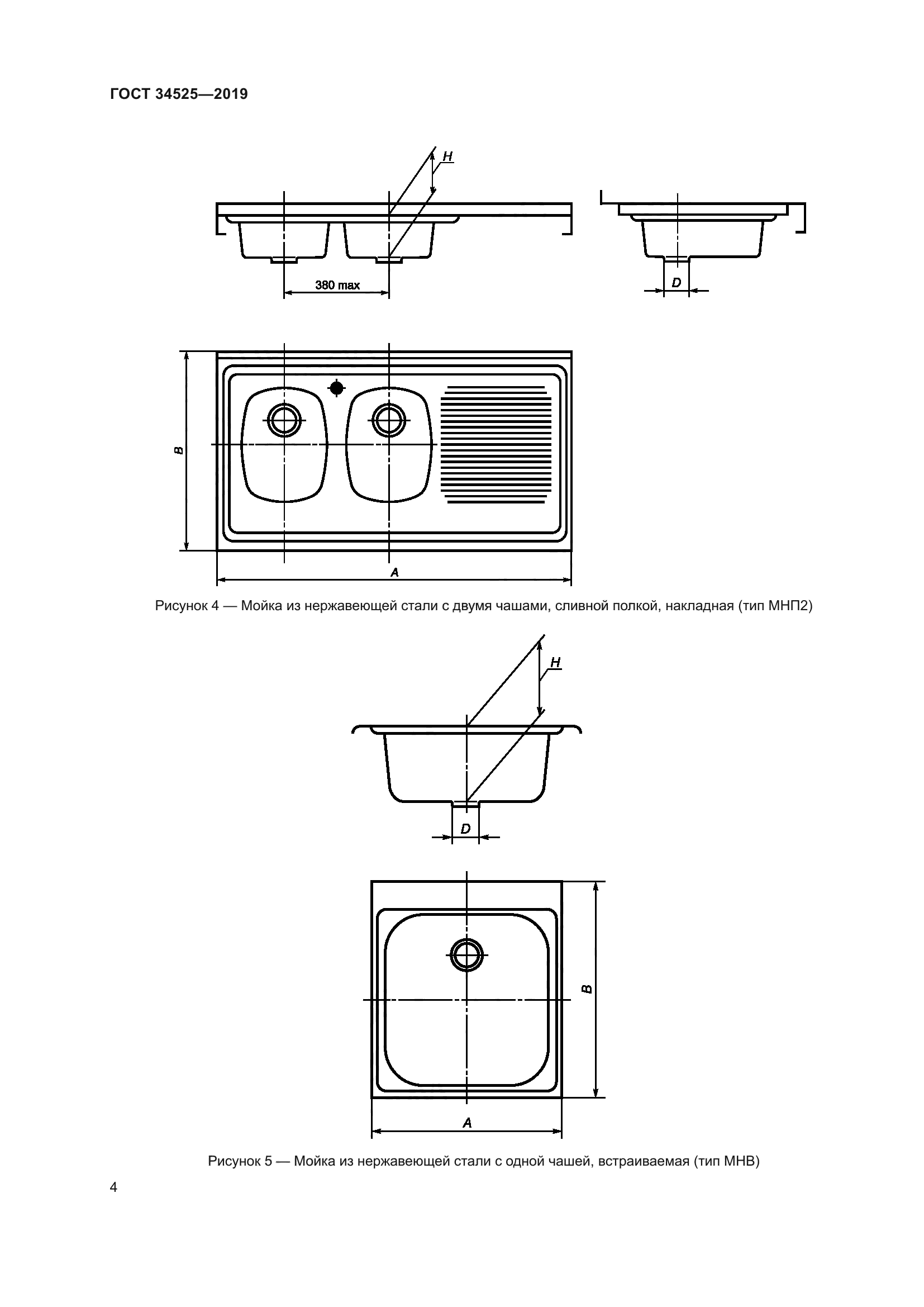 ГОСТ 34525—2019

H

380 max

D

B

A

Рисунок 4 — Мойка из нержавеющей стали с двумя чашами, сливной полкой, накладная (тип МНП2)

H

D

B

A

Рисунок 5 — Мойка из нержавеющей стали с одной чашей, встраиваемая (тип МНВ)

4