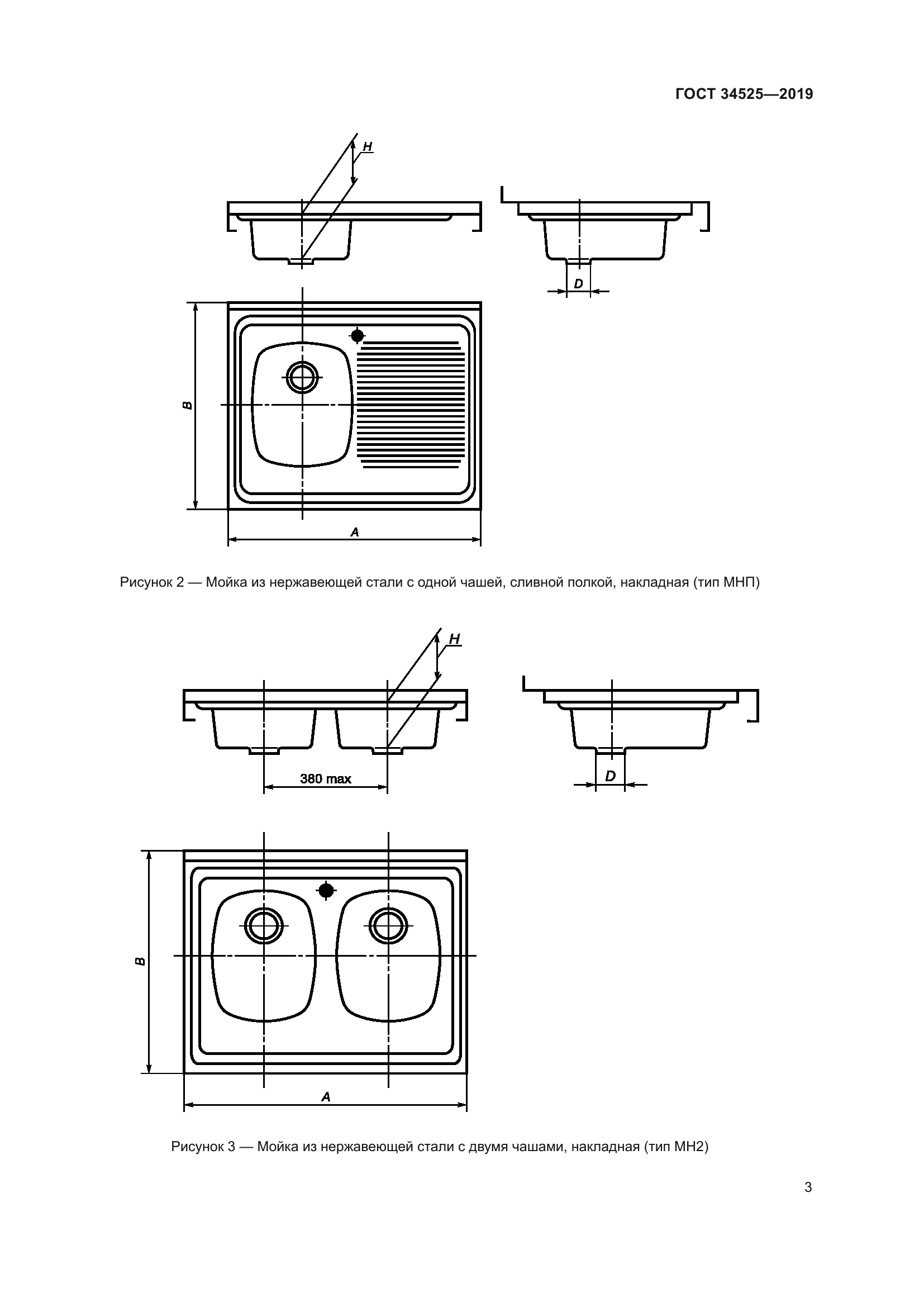 ГОСТ 34525—2019

H

D

B

A

Рисунок 2 — Мойка из нержавеющей стали с одной чашей, сливной полкой, накладная (тип МНП)

H

380 max

D

B

A

Рисунок 3 — Мойка из нержавеющей стали с двумя чашами, накладная (тип МН2)

3