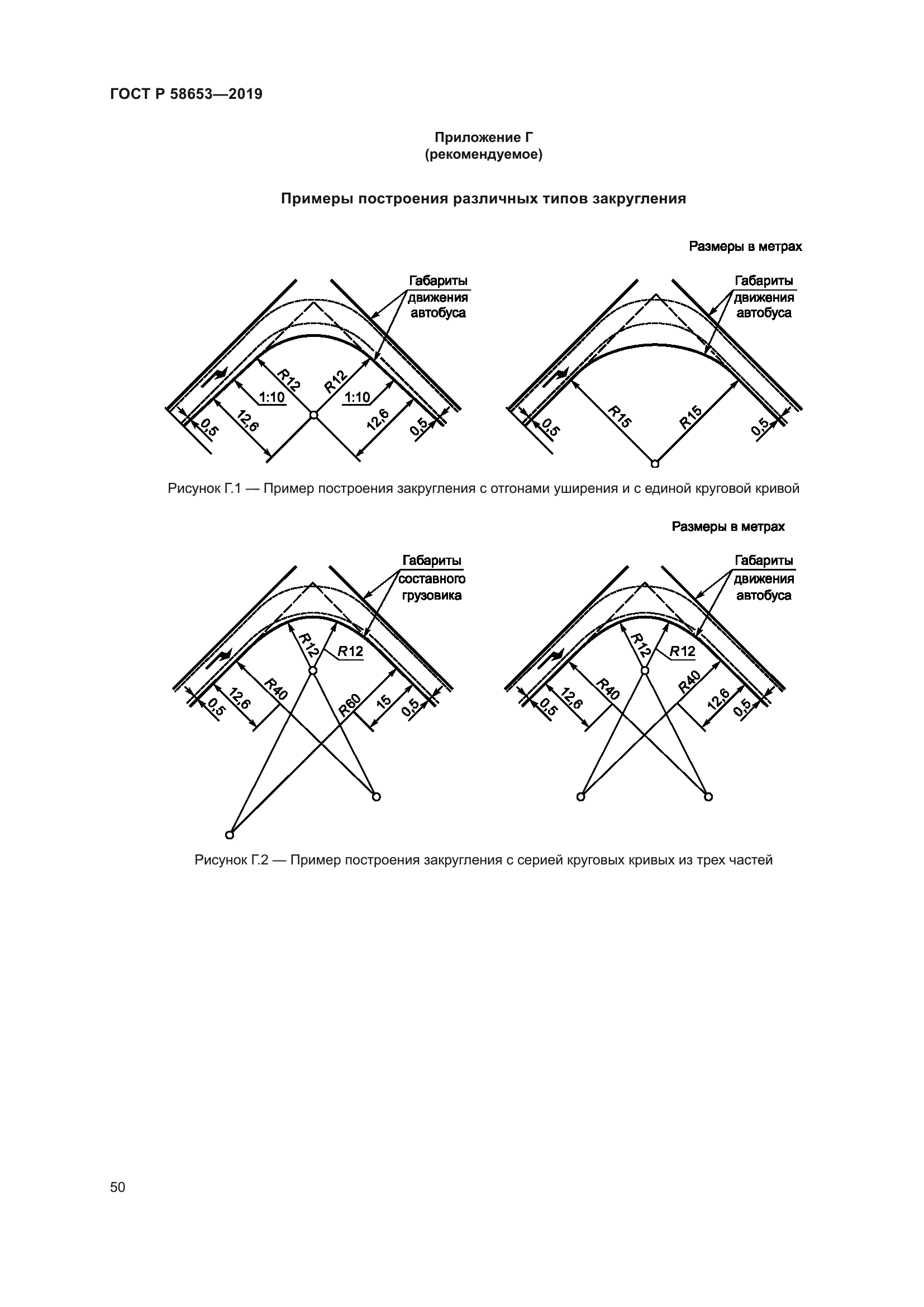 ГОСТ Р 58653—2019

Приложение Г
(рекомендуемое)

Примеры построения различных типов закругления

Размеры в метрах

Габариты движения автобуса

R12
R12
1:10
1:10
0,5
12,6
12,6
0,5

Габариты движения автобуса

R15
R15
0,5
0,5

Рисунок Г.1 — Пример построения закругления с отгонами уширения и с единой круговой кривой

Размеры в метрах

Габариты составного грузовика

R12
R12
R40
R60
0,5
12,6
15
0,5

Габариты движения автобуса

R12
R12
R40
R40
0,5
12,6
12,6
0,5

Рисунок Г.2 — Пример построения закругления с серией круговых кривых из трех частей

50