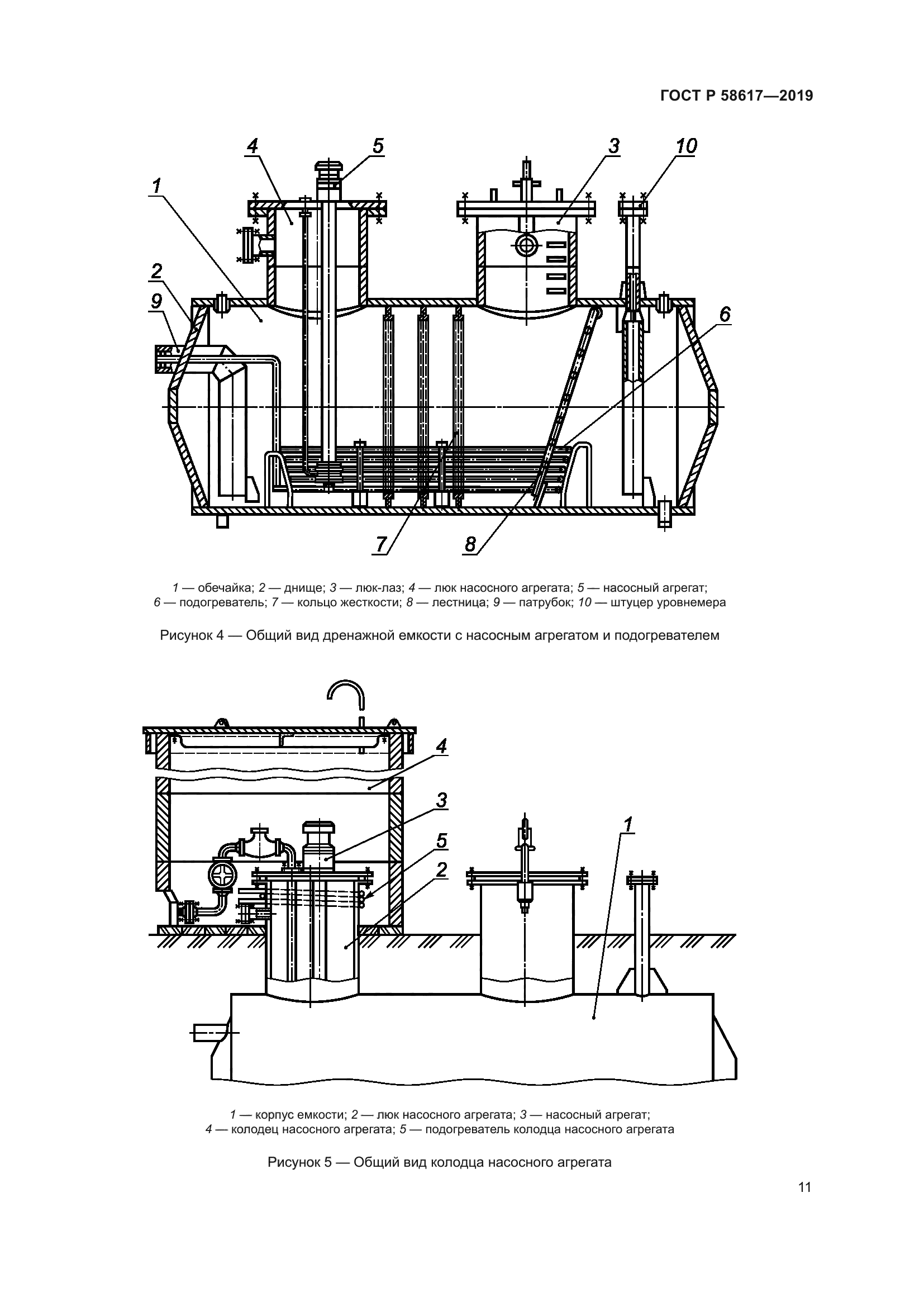 ГОСТ Р 58617—2019

4
5
3
10
1
2
9
6
7
8

1 — обечайка; 2 — днище; 3 — люк-лаз; 4 — люк насосного агрегата; 5 — насосный агрегат; 6 — подогреватель; 7 — кольцо жесткости; 8 — лестница; 9 — патрубок; 10 — штуцер уровнемера

Рисунок 4 — Общий вид дренажной емкости с насосным агрегатом и подогревателем

4
3
5
2
1

1 — корпус емкости; 2 — люк насосного агрегата; 3 — насосный агрегат; 4 — колодец насосного агрегата; 5 — подогреватель колодца насосного агрегата

Рисунок 5 — Общий вид колодца насосного агрегата

11