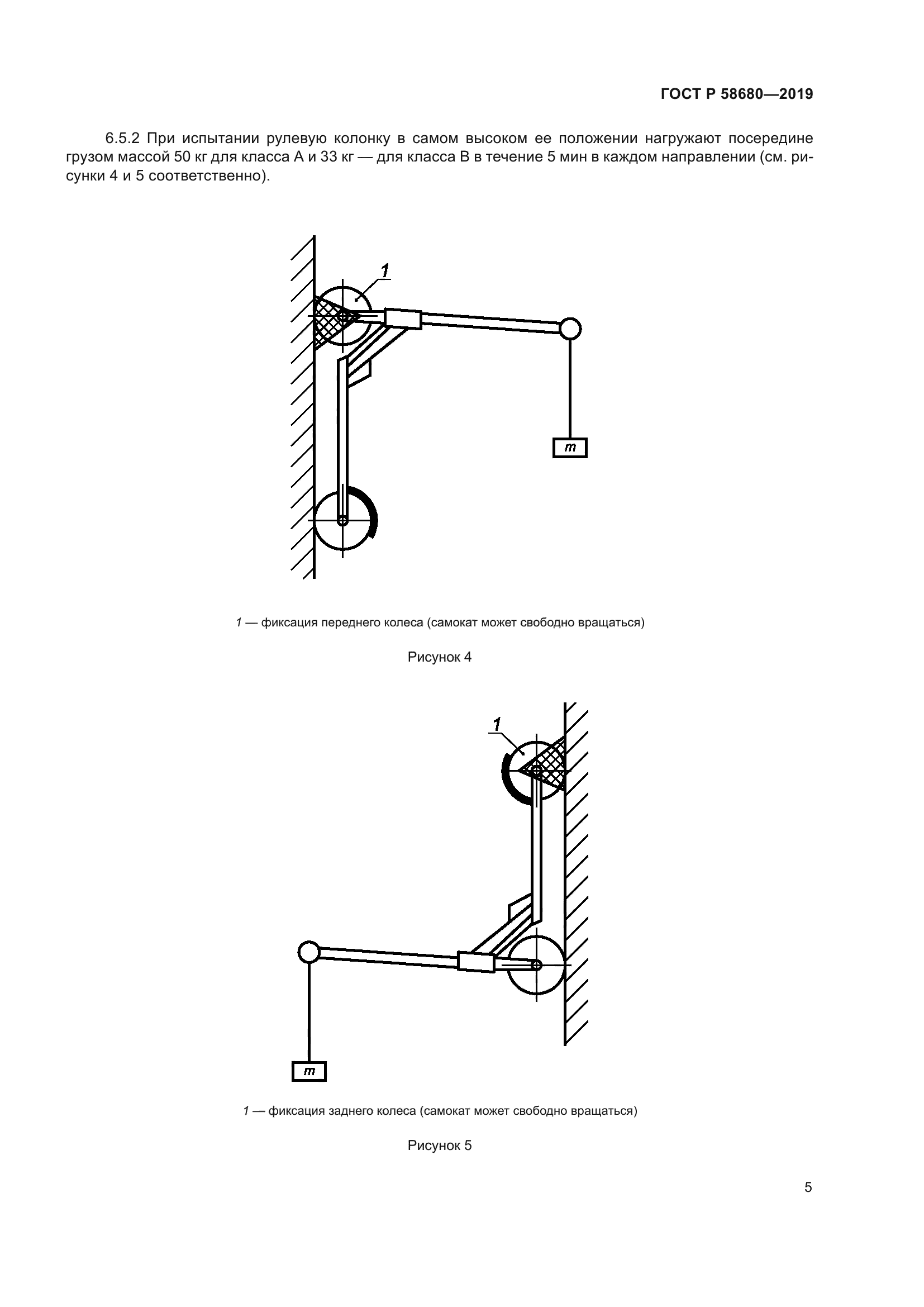 ГОСТ Р 58680—2019

6.5.2 При испытании рулевую колонку в самом высоком ее положении нагружают посередине грузом массой 50 кг для класса А и 33 кг — для класса В в течение 5 мин в каждом направлении (см. рисунки 4 и 5 соответственно).

1

m

1 — фиксация переднего колеса (самокат может свободно вращаться)

Рисунок 4

1

m

1 — фиксация заднего колеса (самокат может свободно вращаться)

Рисунок 5

5