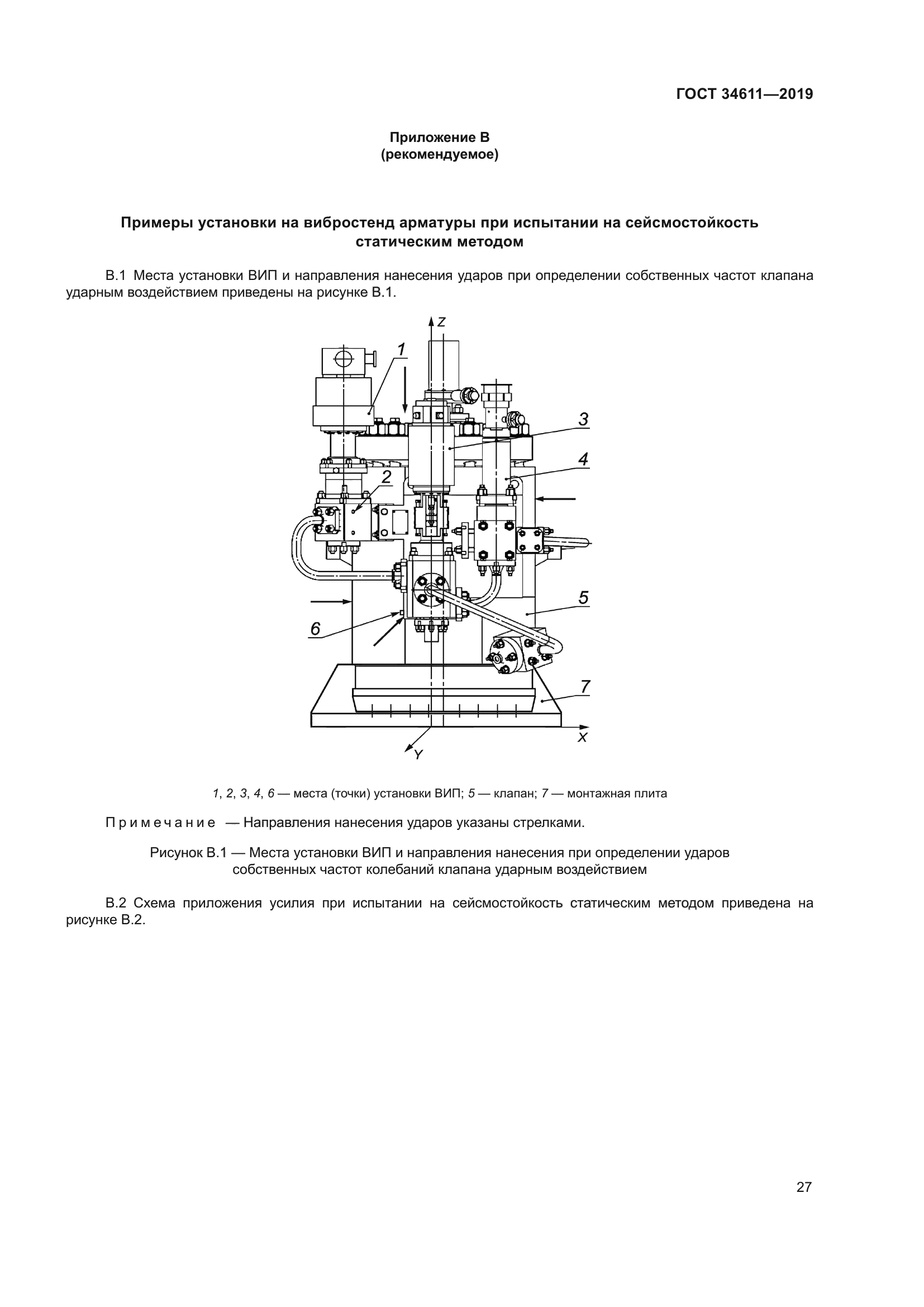 ГОСТ 34611—2019

Приложение В
(рекомендуемое)

Примеры установки на вибростенд арматуры при испытании на сейсмостойкость статическим методом

В.1 Места установки ВИП и направления нанесения ударов при определении собственных частот клапана ударным воздействием приведены на рисунке В.1.

Z
1
3
4
2
5
6
7
X
Y

1, 2, 3, 4, 6 — места (точки) установки ВИП; 5 — клапан; 7 — монтажная плита

Примечание — Направления нанесения ударов указаны стрелками.

Рисунок В.1 — Места установки ВИП и направления нанесения при определении ударов собственных частот колебаний клапана ударным воздействием

В.2 Схема приложения усилия при испытании на сейсмостойкость статическим методом приведена на рисунке В.2.

27