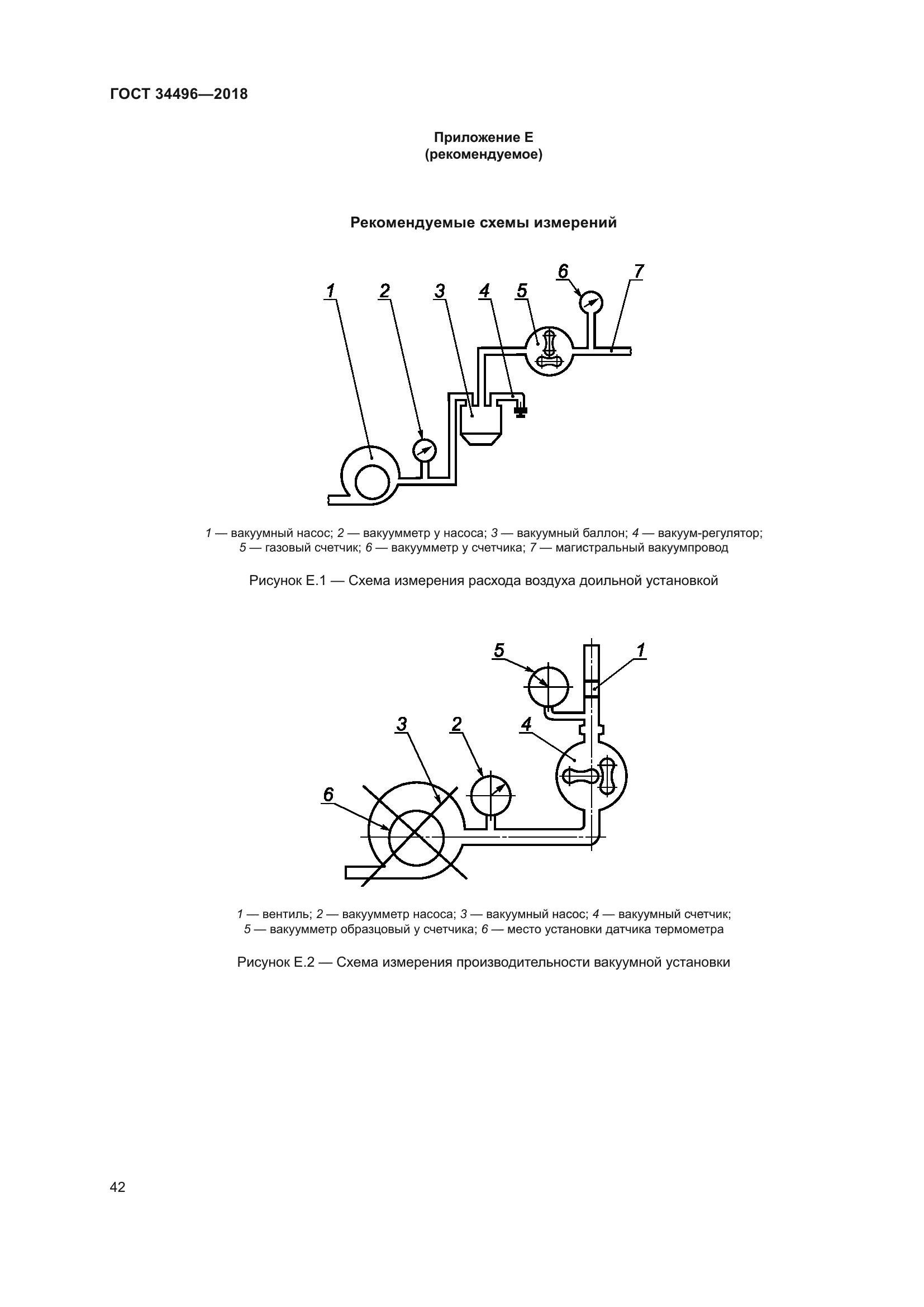 ГОСТ 34496—2018

Приложение Е
(рекомендуемое)

Рекомендуемые схемы измерений

1 2 3 4 5 6 7

1 — вакуумный насос; 2 — вакуумметр у насоса; 3 — вакуумный баллон; 4 — вакуум-регулятор; 5 — газовый счетчик; 6 — вакуумметр у счетчика; 7 — магистральный вакуумпровод

Рисунок Е.1 — Схема измерения расхода воздуха доильной установкой

5 1 3 2 4 6

1 — вентиль; 2 — вакуумметр насоса; 3 — вакуумный насос; 4 — вакуумный счетчик; 5 — вакуумметр образцовый у счетчика; 6 — место установки датчика термометра

Рисунок Е.2 — Схема измерения производительности вакуумной установки

42