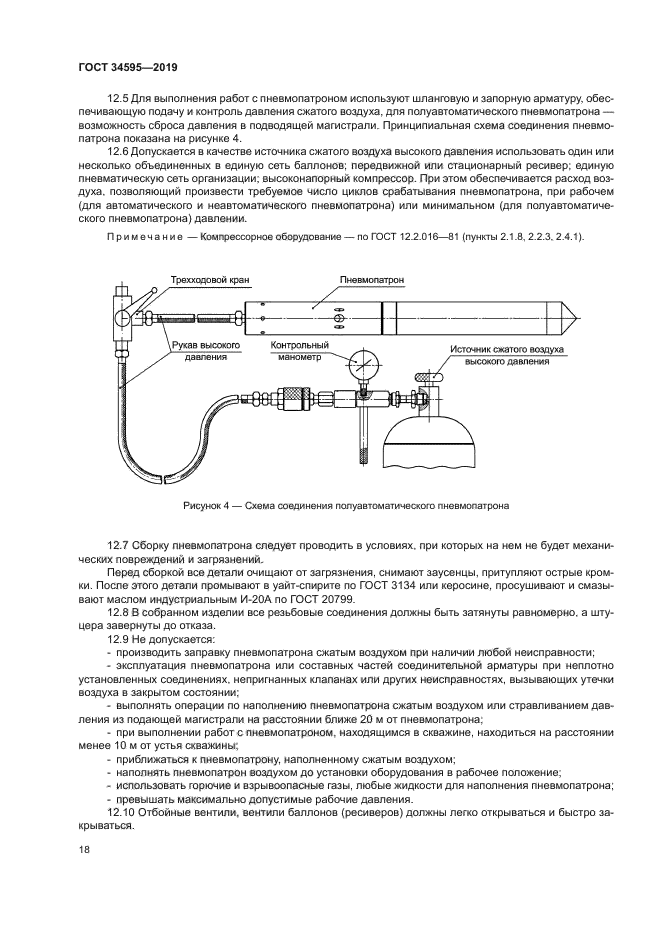 ГОСТ 34595—2019

12.5 Для выполнения работ с пневмопатроном используют шланговую и запорную арматуру, обеспечивающую подачу и контроль давления сжатого воздуха, для полуавтоматического пневмопатрона — возможность сброса давления в подводящей магистрали. Принципиальная схема соединения пневмопатрона показана на рисунке 4.

12.6 Допускается в качестве источника сжатого воздуха высокого давления использовать один или несколько объединенных в единую сеть баллонов; передвижной или стационарный ресивер; единую пневматическую сеть организации; высоконапорный компрессор. При этом обеспечивается расход воздуха, позволяющий произвести требуемое число циклов срабатывания пневмопатрона, при рабочем (для автоматического и неавтоматического пневмопатрона) или минимальном (для полуавтоматического пневмопатрона) давлении.

Примечание — Компрессорное оборудование — по ГОСТ 12.2.016—81 (пункты 2.1.8, 2.2.3, 2.4.1).

Трехходовой кран
Пневмопатрон
Рукав высокого давления
Контрольный манометр
Источник сжатого воздуха высокого давления

Рисунок 4 — Схема соединения полуавтоматического пневмопатрона

12.7 Сборку пневмопатрона следует проводить в условиях, при которых на нем не будет механических повреждений и загрязнений.

Перед сборкой все детали очищают от загрязнения, снимают заусенцы, притупляют острые кромки. После этого детали промывают в уайт-спирите по ГОСТ 3134 или керосине, просушивают и смазывают маслом индустриальным И-20А по ГОСТ 20799.

12.8 В собранном изделии все резьбовые соединения должны быть затянуты равномерно, а штуцера завернуты до отказа.

12.9 Не допускается:

- производить заправку пневмопатрона сжатым воздухом при наличии любой неисправности;

- эксплуатация пневмопатрона или составных частей соединительной арматуры при неплотно установленных соединениях, непригнанных клапанах или других неисправностях, вызывающих утечки воздуха в закрытом состоянии;

- выполнять операции по наполнению пневмопатрона сжатым воздухом или стравливанием давления из подающей магистрали на расстоянии ближе 20 м от пневмопатрона;

- при выполнении работ с пневмопатроном, находящимся в скважине, находиться на расстоянии менее 10 м от устья скважины;

- приближаться к пневмопатрону, наполненному сжатым воздухом;

- наполнять пневмопатрон воздухом до установки оборудования в рабочее положение;

- использовать горючие и взрывоопасные газы, любые жидкости для наполнения пневмопатрона;

- превышать максимально допустимые рабочие давления.

12.10 Отбойные вентили, вентили баллонов (ресиверов) должны легко открываться и быстро закрываться.

18