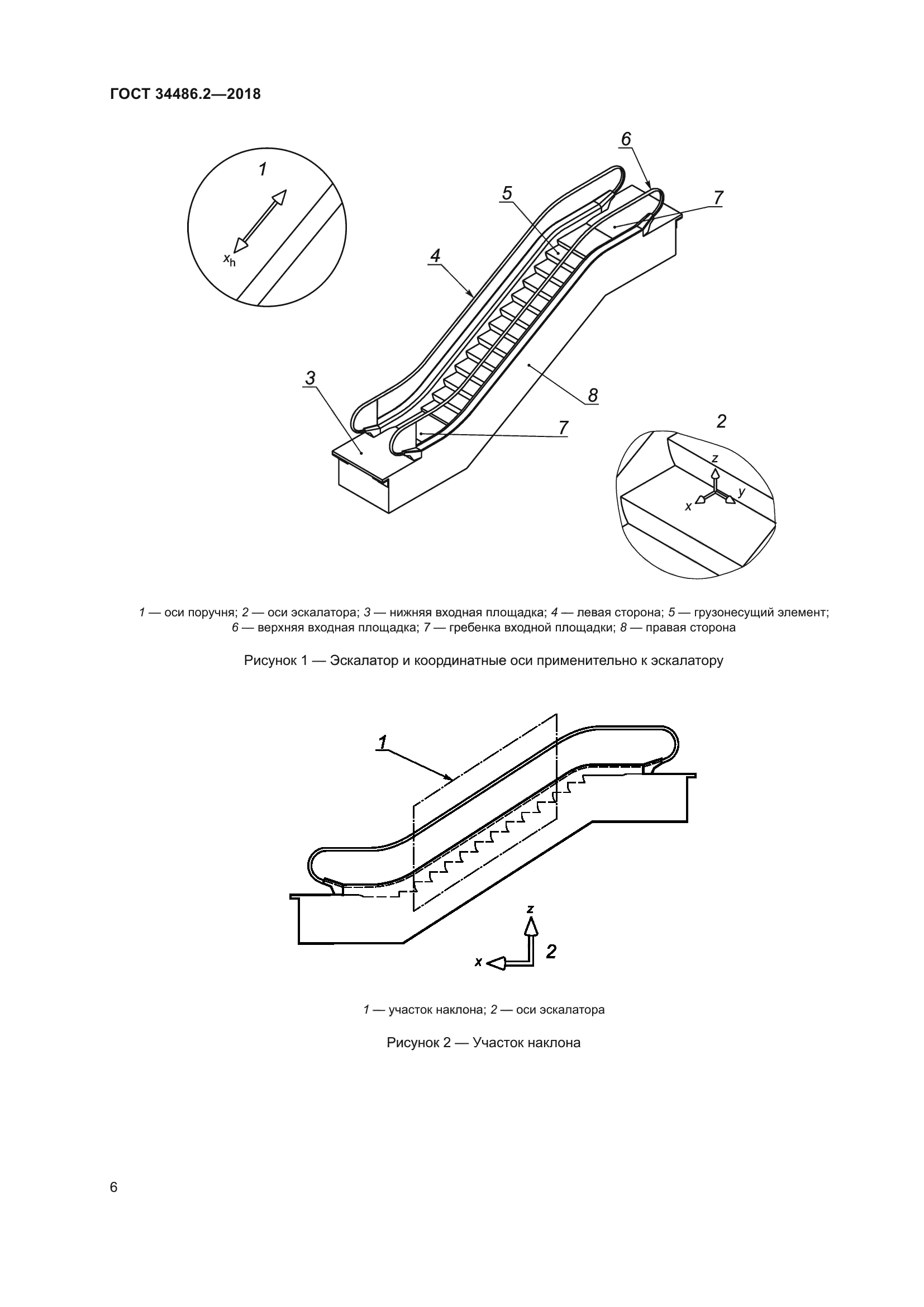 ГОСТ 34486.2—2018

1

$x_h$

6

5

7

4

3

8

7

2

z

y

x

1 — оси поручня; 2 — оси эскалатора; 3 — нижняя входная площадка; 4 — левая сторона; 5 — грузонесущий элемент; 6 — верхняя входная площадка; 7 — гребенка входной площадки; 8 — правая сторона

Рисунок 1 — Эскалатор и координатные оси применительно к эскалатору

1

z

x

2

1 — участок наклона; 2 — оси эскалатора

Рисунок 2 — Участок наклона

6