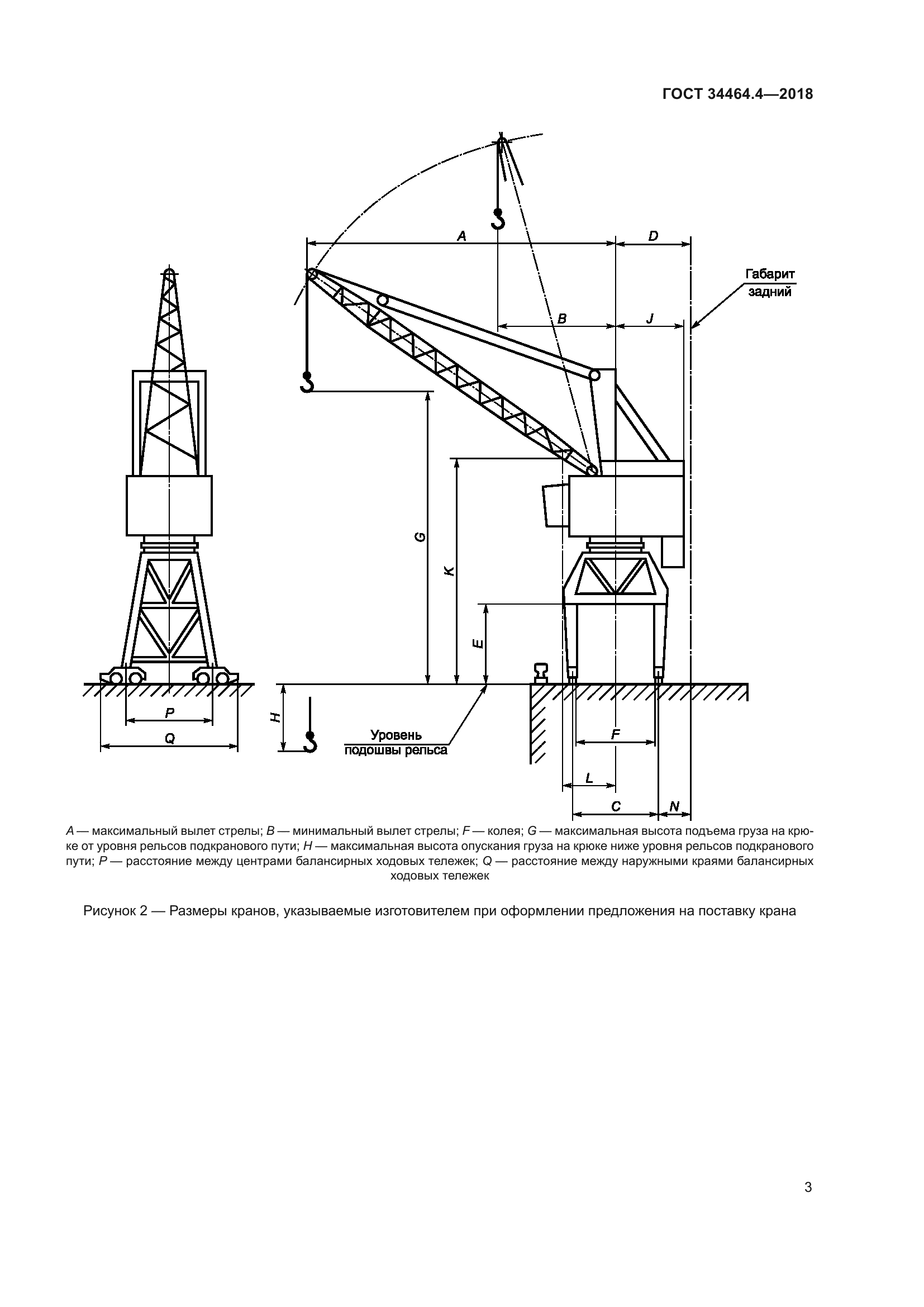 ГОСТ 34464.4—2018

A
D
Габарит задний
B
J
G
K
E
H
P
Q
Уровень подошвы рельса
F
L
C
N

A — максимальный вылет стрелы; B — минимальный вылет стрелы; F — колея; G — максимальная высота подъема груза на крюке от уровня рельсов подкранового пути; H — максимальная высота опускания груза на крюке ниже уровня рельсов подкранового пути; P — расстояние между центрами балансирных ходовых тележек; Q — расстояние между наружными краями балансирных ходовых тележек

Рисунок 2 — Размеры кранов, указываемые изготовителем при оформлении предложения на поставку крана

3