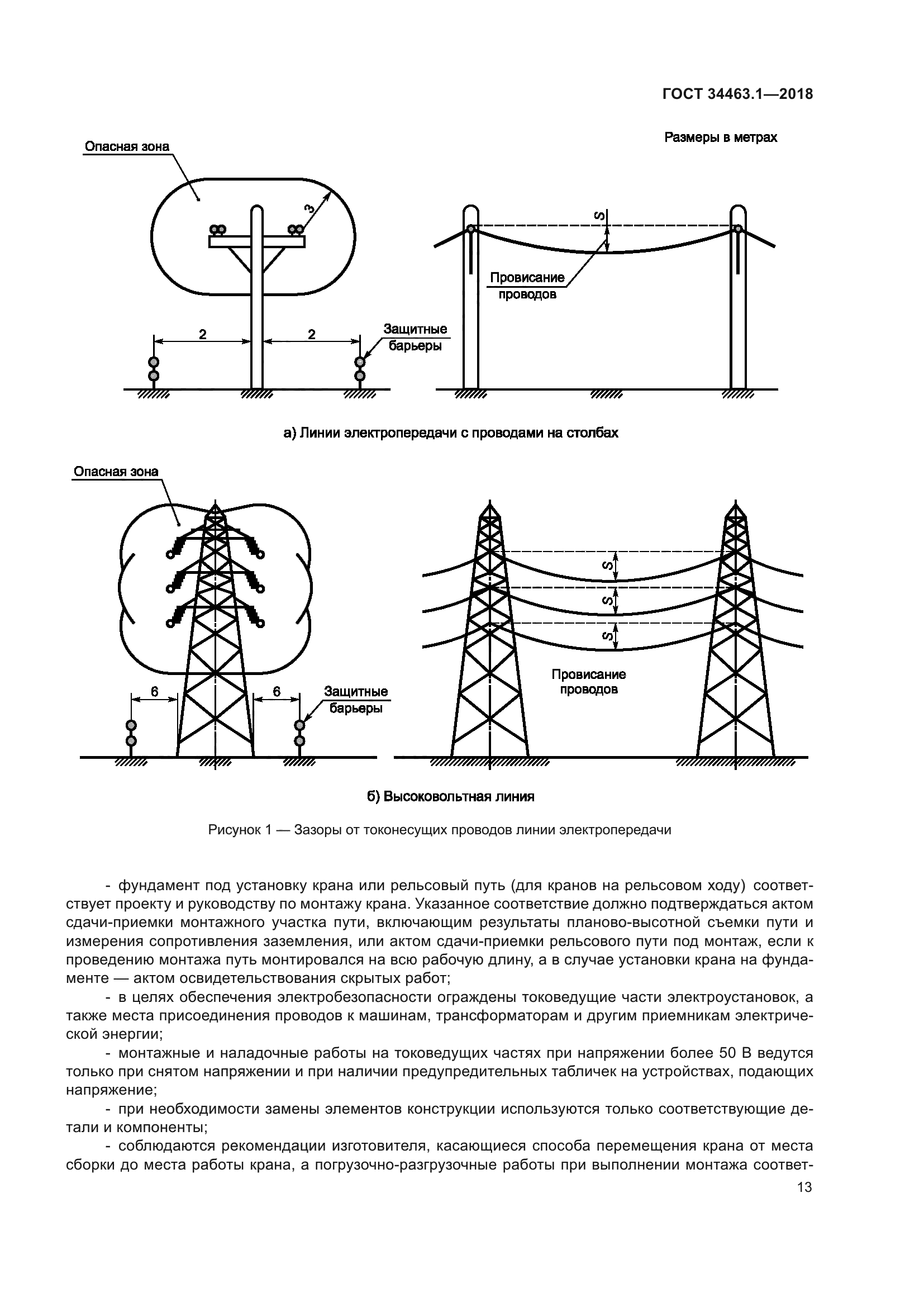 ГОСТ 34463.1—2018

Размеры в метрах

Опасная зона

3

S

Провисание проводов

2

2

Защитные барьеры

а) Линии электропередачи с проводами на столбах

Опасная зона

S

S

S

Провисание проводов

6

6

Защитные барьеры

б) Высоковольтная линия

Рисунок 1 — Зазоры от токонесущих проводов линии электропередачи

- фундамент под установку крана или рельсовый путь (для кранов на рельсовом ходу) соответствует проекту и руководству по монтажу крана. Указанное соответствие должно подтверждаться актом сдачи-приемки монтажного участка пути, включающим результаты планово-высотной съемки пути и измерения сопротивления заземления, или актом сдачи-приемки рельсового пути под монтаж, если к проведению монтажа путь монтировался на всю рабочую длину, а в случае установки крана на фундаменте — актом освидетельствования скрытых работ;

- в целях обеспечения электробезопасности ограждены токоведущие части электроустановок, а также места присоединения проводов к машинам, трансформаторам и другим приемникам электрической энергии;

- монтажные и наладочные работы на токоведущих частях при напряжении более 50 В ведутся только при снятом напряжении и при наличии предупредительных табличек на устройствах, подающих напряжение;

- при необходимости замены элементов конструкции используются только соответствующие детали и компоненты;

- соблюдаются рекомендации изготовителя, касающиеся способа перемещения крана от места сборки до места работы крана, а погрузочно-разгрузочные работы при выполнении монтажа соответ-

13