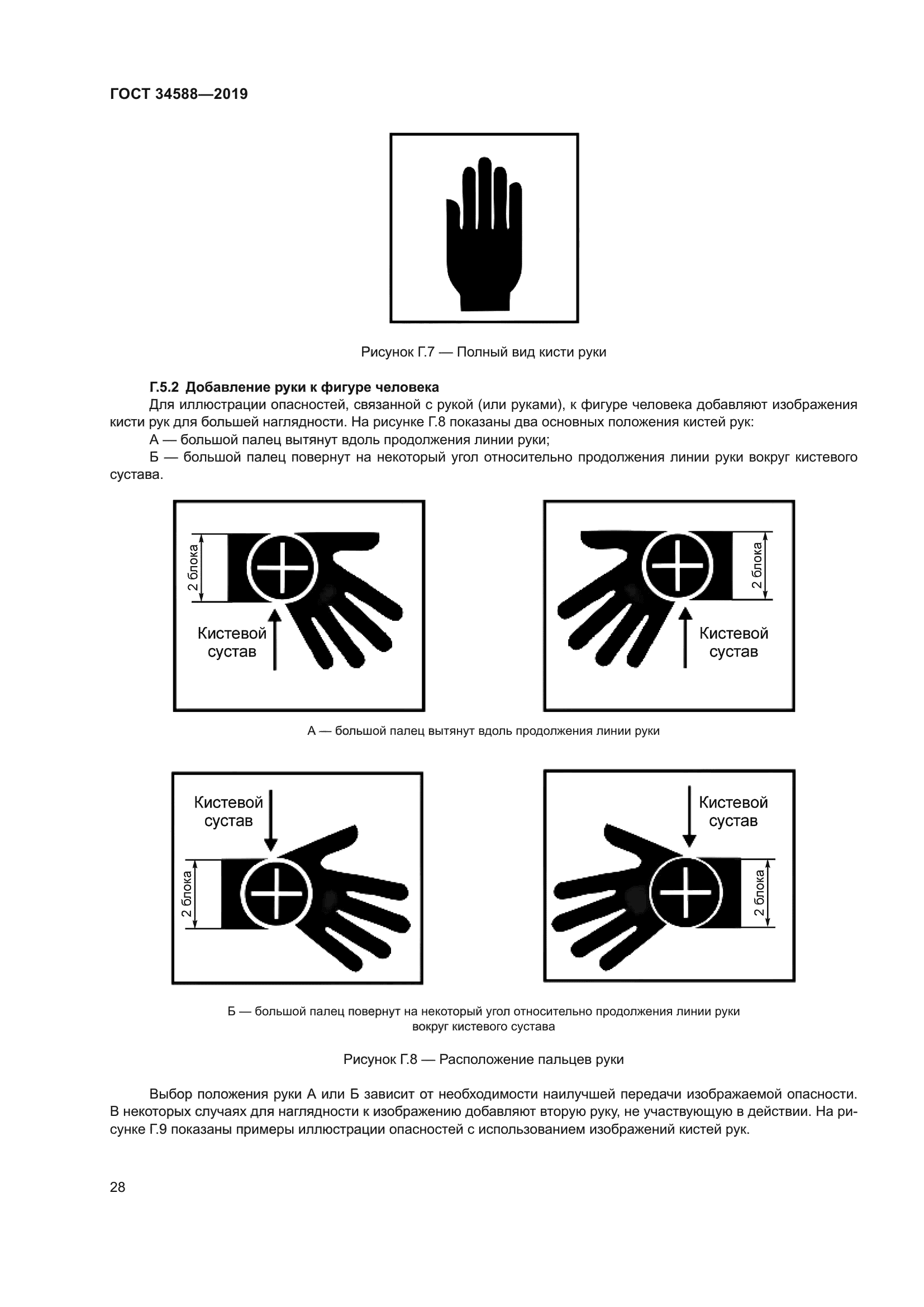 ГОСТ 34588—2019

Рисунок Г.7 — Полный вид кисти руки

Г.5.2 Добавление руки к фигуре человека

Для иллюстрации опасностей, связанной с рукой (или руками), к фигуре человека добавляют изображения кисти рук для большей наглядности. На рисунке Г.8 показаны два основных положения кистей рук:

А — большой палец вытянут вдоль продолжения линии руки;

Б — большой палец повернут на некоторый угол относительно продолжения линии руки вокруг кистевого сустава.

2 блока

Кистевой сустав

2 блока

Кистевой сустав

А — большой палец вытянут вдоль продолжения линии руки

Кистевой сустав

2 блока

Кистевой сустав

2 блока

Б — большой палец повернут на некоторый угол относительно продолжения линии руки вокруг кистевого сустава

Рисунок Г.8 — Расположение пальцев руки

Выбор положения руки А или Б зависит от необходимости наилучшей передачи изображаемой опасности. В некоторых случаях для наглядности к изображению добавляют вторую руку, не участвующую в действии. На рисунке Г.9 показаны примеры иллюстрации опасностей с использованием изображений кистей рук.

28