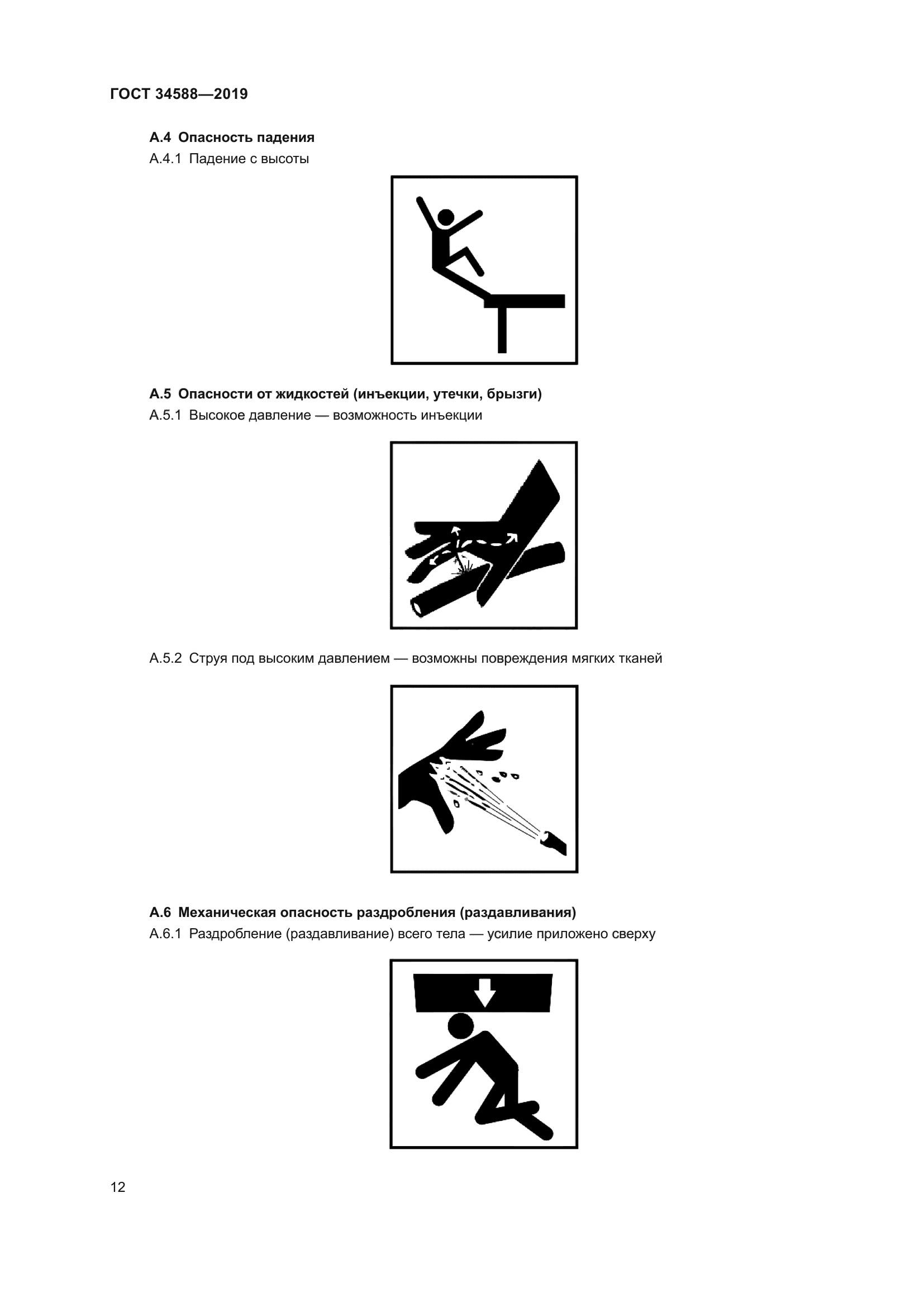 ГОСТ 34588—2019

А.4 Опасность падения

А.4.1 Падение с высоты

А.5 Опасности от жидкостей (инъекции, утечки, брызги)

А.5.1 Высокое давление — возможность инъекции

А.5.2 Струя под высоким давлением — возможны повреждения мягких тканей

А.6 Механическая опасность раздробления (раздавливания)

А.6.1 Раздробление (раздавливание) всего тела — усилие приложено сверху

12