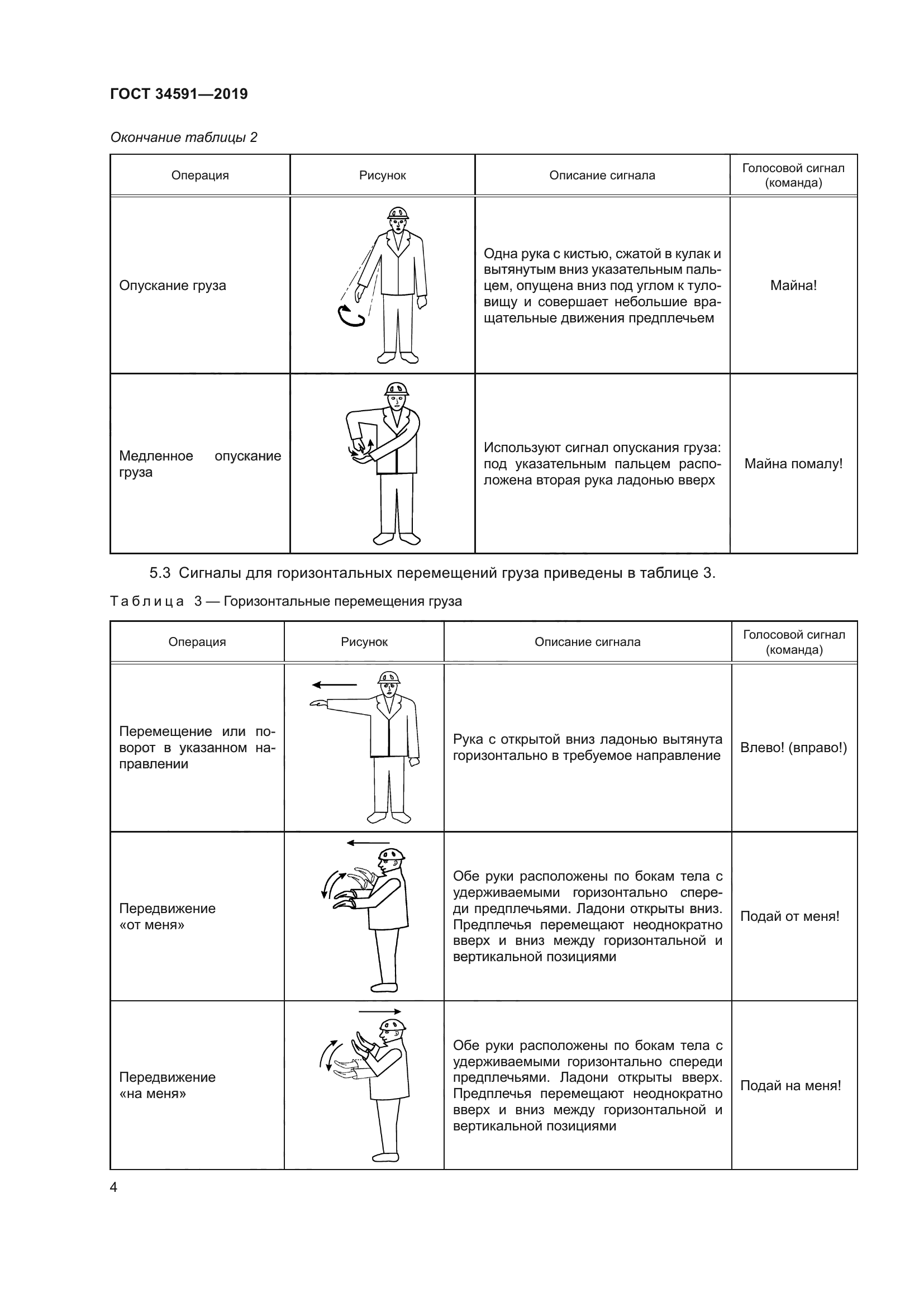 ГОСТ 34591—2019

Окончание таблицы 2

| Операция | Рисунок | Описание сигнала | Голосовой сигнал (команда) |
|---|---|---|---|
| Опускание груза | | Одна рука с кистью, сжатой в кулак и вытянутым вниз указательным пальцем, опущена вниз под углом к туловищу и совершает небольшие вращательные движения предплечьем | Майна! |
| Медленное опускание груза | | Используют сигнал опускания груза: под указательным пальцем расположена вторая рука ладонью вверх | Майна помалу! |

5.3 Сигналы для горизонтальных перемещений груза приведены в таблице 3.

Таблица 3 — Горизонтальные перемещения груза

| Операция | Рисунок | Описание сигнала | Голосовой сигнал (команда) |
|---|---|---|---|
| Перемещение или поворот в указанном направлении | | Рука с открытой вниз ладонью вытянута горизонтально в требуемое направление | Влево! (вправо!) |
| Передвижение «от меня» | | Обе руки расположены по бокам тела с удерживаемыми горизонтально спереди предплечьями. Ладони открыты вниз. Предплечья перемещают неоднократно вверх и вниз между горизонтальной и вертикальной позициями | Подай от меня! |
| Передвижение «на меня» | | Обе руки расположены по бокам тела с удерживаемыми горизонтально спереди предплечьями. Ладони открыты вверх. Предплечья перемещают неоднократно вверх и вниз между горизонтальной и вертикальной позициями | Подай на меня! |

4