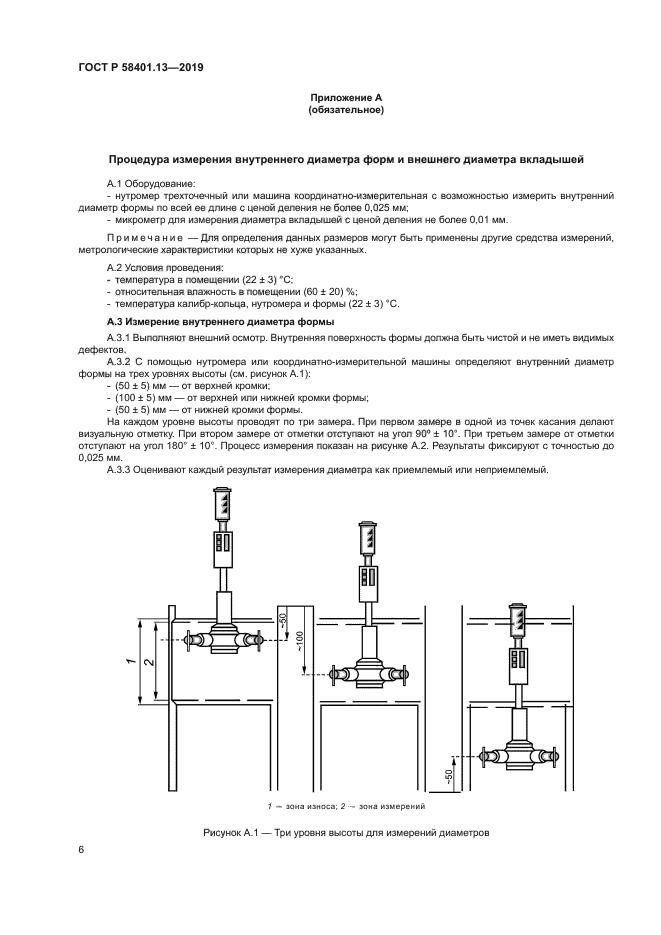 ГОСТ Р 58401.13—2019

Приложение А
(обязательное)

Процедура измерения внутреннего диаметра форм и внешнего диаметра вкладышей

А.1 Оборудование:
- нутромер трехточечный или машина координатно-измерительная с возможностью измерить внутренний диаметр формы по всей ее длине с ценой деления не более 0,025 мм;
- микрометр для измерения диаметра вкладышей с ценой деления не более 0,01 мм.

Примечание — Для определения данных размеров могут быть применены другие средства измерений, метрологические характеристики которых не хуже указанных.

А.2 Условия проведения:
- температура в помещении (22 ± 3) °С;
- относительная влажность в помещении (60 ± 20) %;
- температура калибр-кольца, нутромера и формы (22 ± 3) °С.

А.3 Измерение внутреннего диаметра формы

А.3.1 Выполняют внешний осмотр. Внутренняя поверхность формы должна быть чистой и не иметь видимых дефектов.

А.3.2 С помощью нутромера или координатно-измерительной машины определяют внутренний диаметр формы на трех уровнях высоты (см. рисунок А.1):
- (50 ± 5) мм — от верхней кромки;
- (100 ± 5) мм — от верхней или нижней кромки формы;
- (50 ± 5) мм — от нижней кромки формы.

На каждом уровне высоты проводят по три замера. При первом замере в одной из точек касания делают визуальную отметку. При втором замере от отметки отступают на угол 90° ± 10°. При третьем замере от отметки отступают на угол 180° ± 10°. Процесс измерения показан на рисунке А.2. Результаты фиксируют с точностью до 0,025 мм.

А.3.3 Оценивают каждый результат измерения диаметра как приемлемый или неприемлемый.

1
2
~50
~100
~50

1 — зона износа; 2 — зона измерений

Рисунок А.1 — Три уровня высоты для измерений диаметров

6