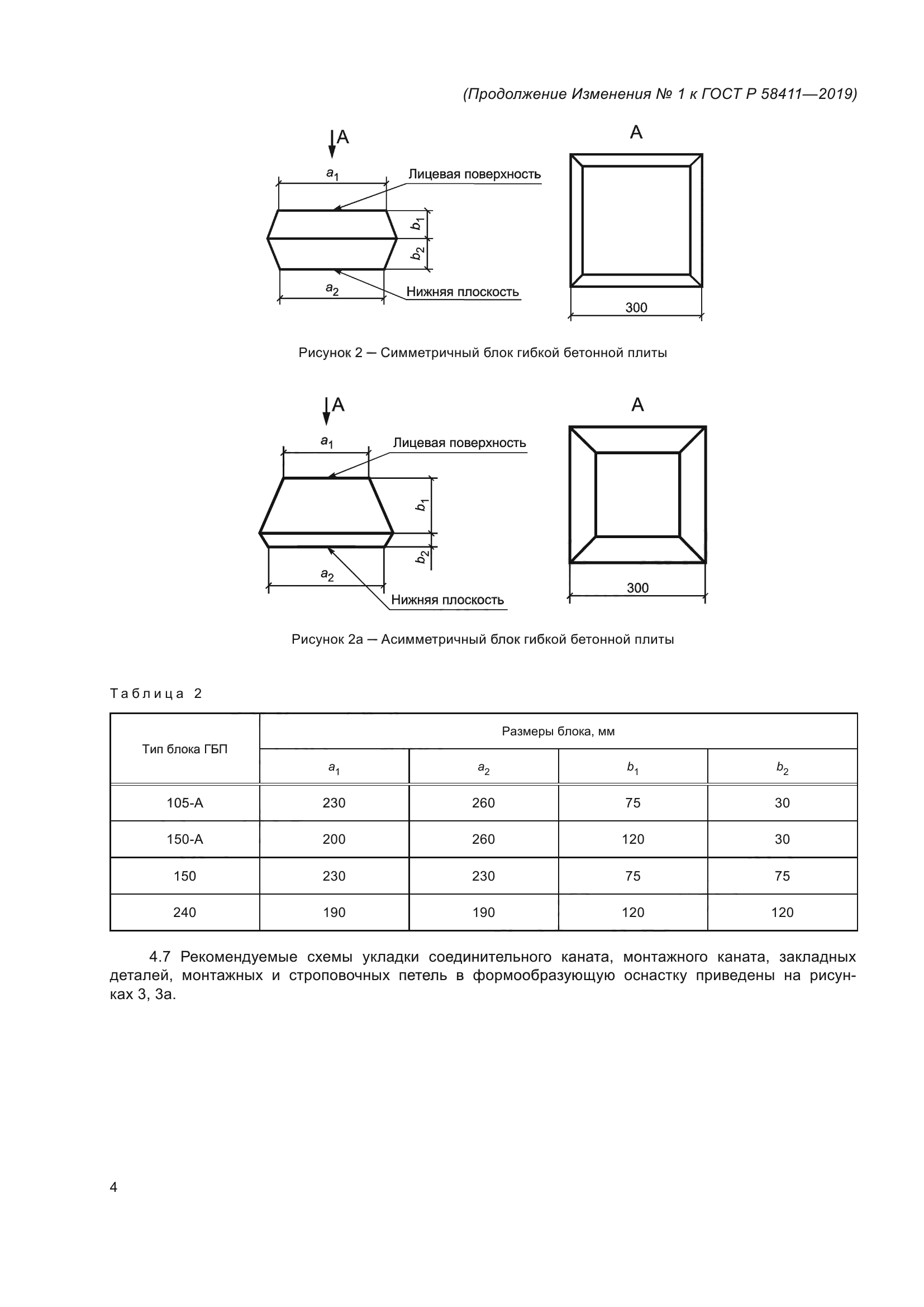 (Продолжение Изменения № 1 к ГОСТ Р 58411—2019)

А

$a_1$

Лицевая поверхность

$b_1$

$b_2$

$a_2$

Нижняя плоскость

А

300

Рисунок 2 — Симметричный блок гибкой бетонной плиты

А

$a_1$

Лицевая поверхность

$b_1$

$b_2$

$a_2$

Нижняя плоскость

А

300

Рисунок 2а — Асимметричный блок гибкой бетонной плиты

Таблица 2

| Тип блока ГБП | Размеры блока, мм | | | |
|---|---|---|---|---|
| | $a_1$ | $a_2$ | $b_1$ | $b_2$ |
| 105-А | 230 | 260 | 75 | 30 |
| 150-А | 200 | 260 | 120 | 30 |
| 150 | 230 | 230 | 75 | 75 |
| 240 | 190 | 190 | 120 | 120 |

4.7 Рекомендуемые схемы укладки соединительного каната, монтажного каната, закладных деталей, монтажных и строповочных петель в формообразующую оснастку приведены на рисунках 3, 3а.

4