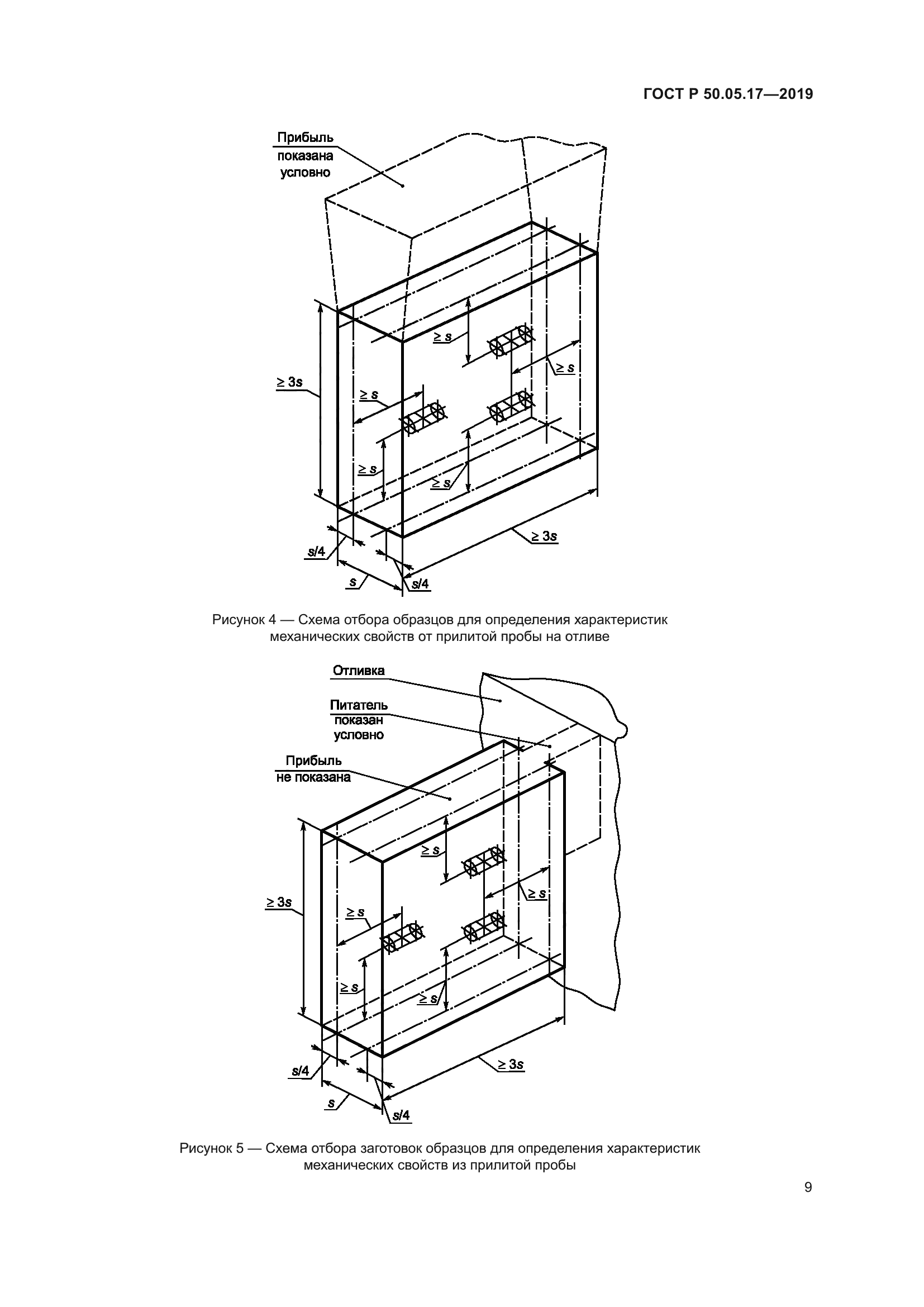 ГОСТ Р 50.05.17—2019

Прибыль показана условно

$\geq s$

$\geq s$

$\geq 3s$

$\geq s$

$\geq s$

$\geq s$

$\geq 3s$

$s/4$

$s$

$s/4$

Рисунок 4 — Схема отбора образцов для определения характеристик механических свойств от прилитой пробы на отливе

Отливка

Питатель показан условно

Прибыль не показана

$\geq s$

$\geq s$

$\geq 3s$

$\geq s$

$\geq s$

$\geq s$

$\geq 3s$

$s/4$

$s$

$s/4$

Рисунок 5 — Схема отбора заготовок образцов для определения характеристик механических свойств из прилитой пробы

9